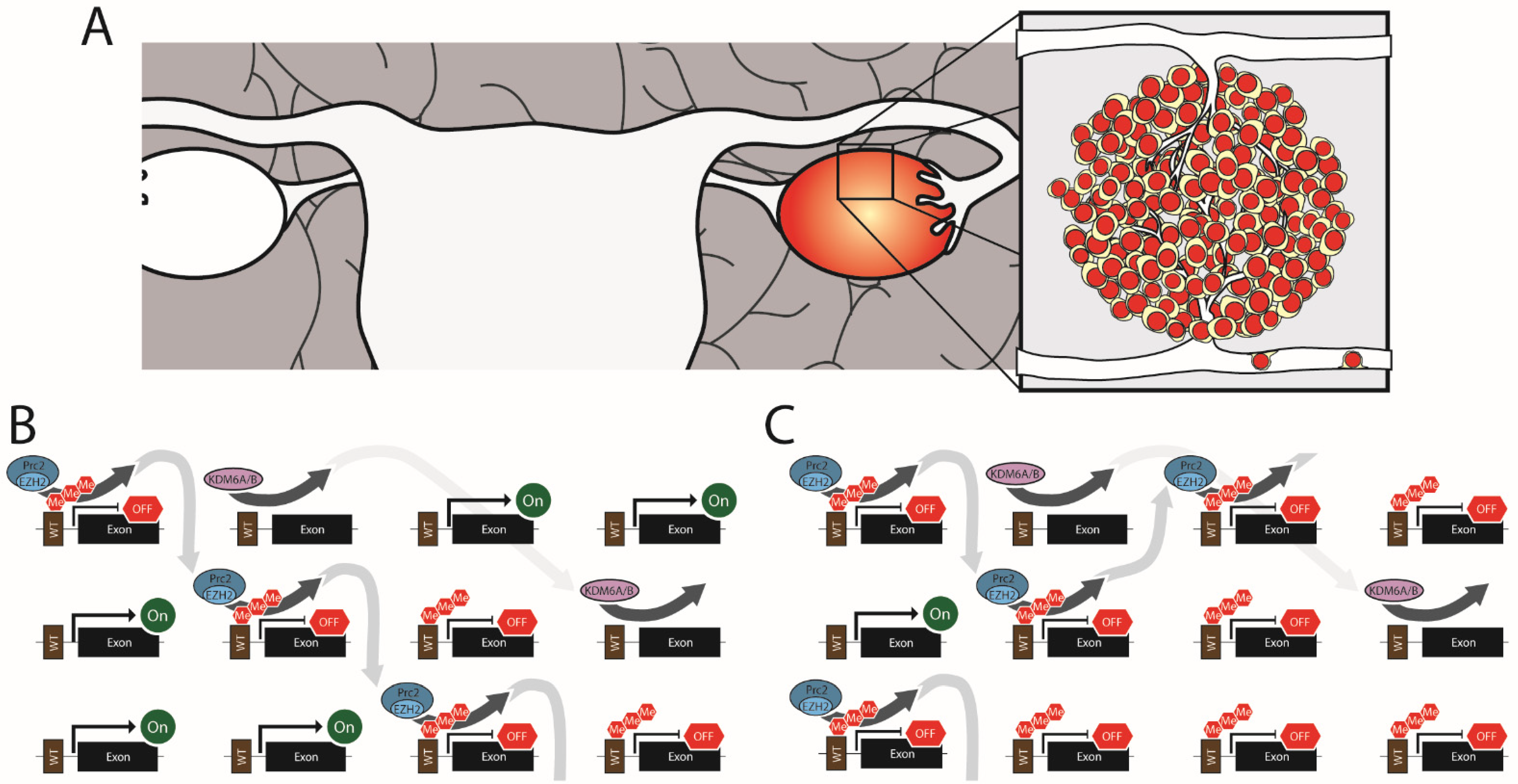 A

B

Prc2
EZH2
Me Me Me
OFF
WT Exon

KDM6A/B
WT Exon

On
WT Exon

On
WT Exon

On
WT Exon

Prc2
EZH2
Me Me Me
OFF
WT Exon

Me Me Me
OFF
WT Exon

KDM6A/B
WT Exon

On
WT Exon

On
WT Exon

Prc2
EZH2
Me Me Me
OFF
WT Exon

Me Me Me
OFF
WT Exon

C

Prc2
EZH2
Me Me Me
OFF
WT Exon

KDM6A/B
WT Exon

Prc2
EZH2
Me Me Me
OFF
WT Exon

Me Me Me
OFF
WT Exon

On
WT Exon

Prc2
EZH2
Me Me Me
OFF
WT Exon

Me Me Me
OFF
WT Exon

KDM6A/B
WT Exon

Prc2
EZH2
Me Me Me
OFF
WT Exon

Me Me Me
OFF
WT Exon

Me Me Me
OFF
WT Exon

Me Me Me
OFF
WT Exon