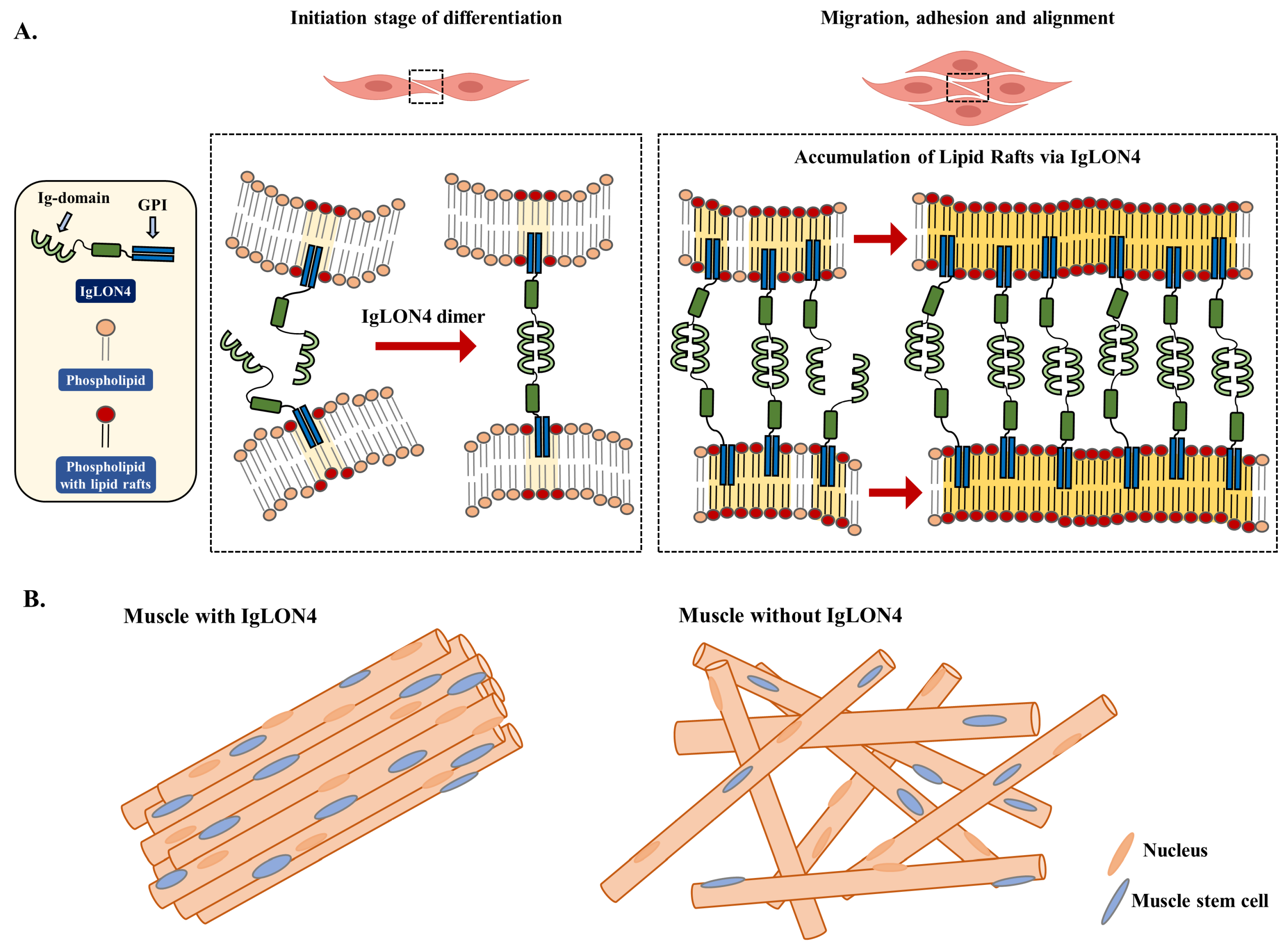 A.

Initiation stage of differentiation

Migration, adhesion and alignment

Ig-domain

GPI

IgLON4

Phospholipid

Phospholipid with lipid rafts

IgLON4 dimer

Accumulation of Lipid Rafts via IgLON4

B.

Muscle with IgLON4

Muscle without IgLON4

Nucleus

Muscle stem cell