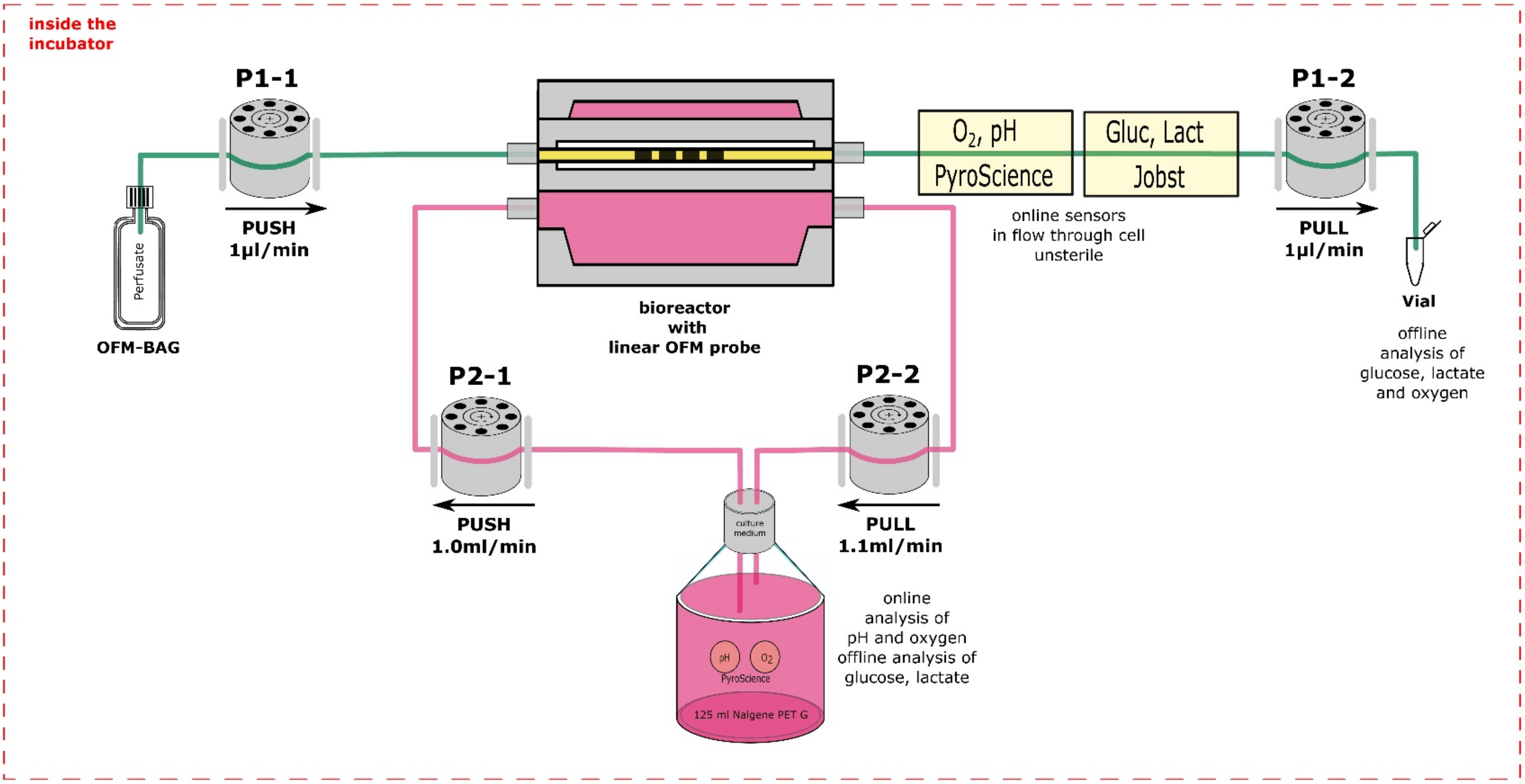 inside the incubator

P1-1

PUSH
1µl/min

Perfusate

OFM-BAG

bioreactor
with
linear OFM probe

$O_2$, pH
PyroScience

Gluc, Lact
Jobst

online sensors
in flow through cell
unsterile

P1-2

PULL
1µl/min

Vial

offline
analysis of
glucose, lactate
and oxygen

P2-1

PUSH
1.0ml/min

P2-2

PULL
1.1ml/min

culture
medium

pH
$O_2$
PyroScience

125 ml Nalgene PET G

online
analysis of
pH and oxygen
offline analysis of
glucose, lactate