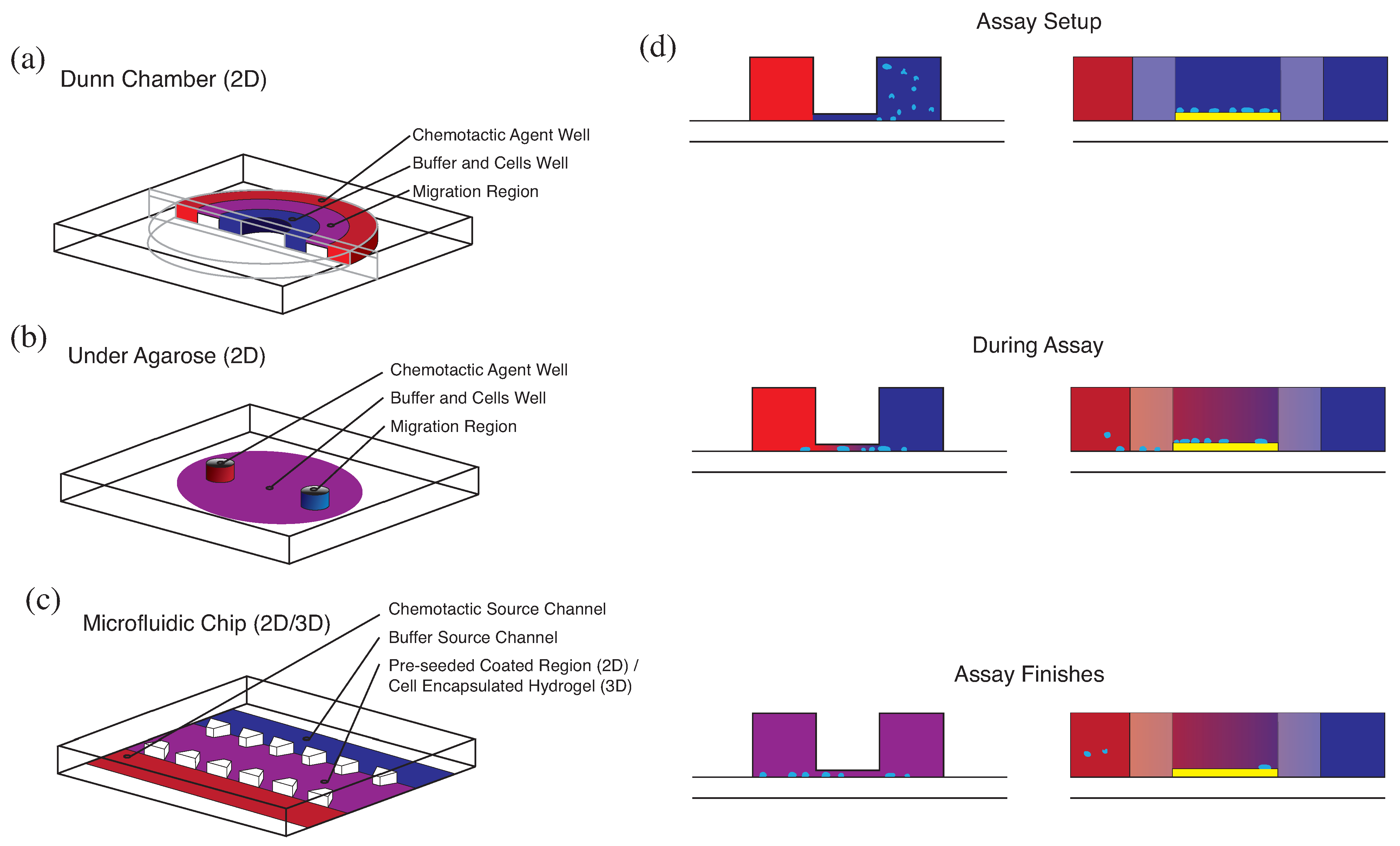 (a)
Dunn Chamber (2D)

Chemotactic Agent Well
Buffer and Cells Well
Migration Region

(b)
Under Agarose (2D)

Chemotactic Agent Well
Buffer and Cells Well
Migration Region

(c)
Microfluidic Chip (2D/3D)

Chemotactic Source Channel
Buffer Source Channel
Pre-seeded Coated Region (2D) / Cell Encapsulated Hydrogel (3D)

(d)
Assay Setup

During Assay

Assay Finishes