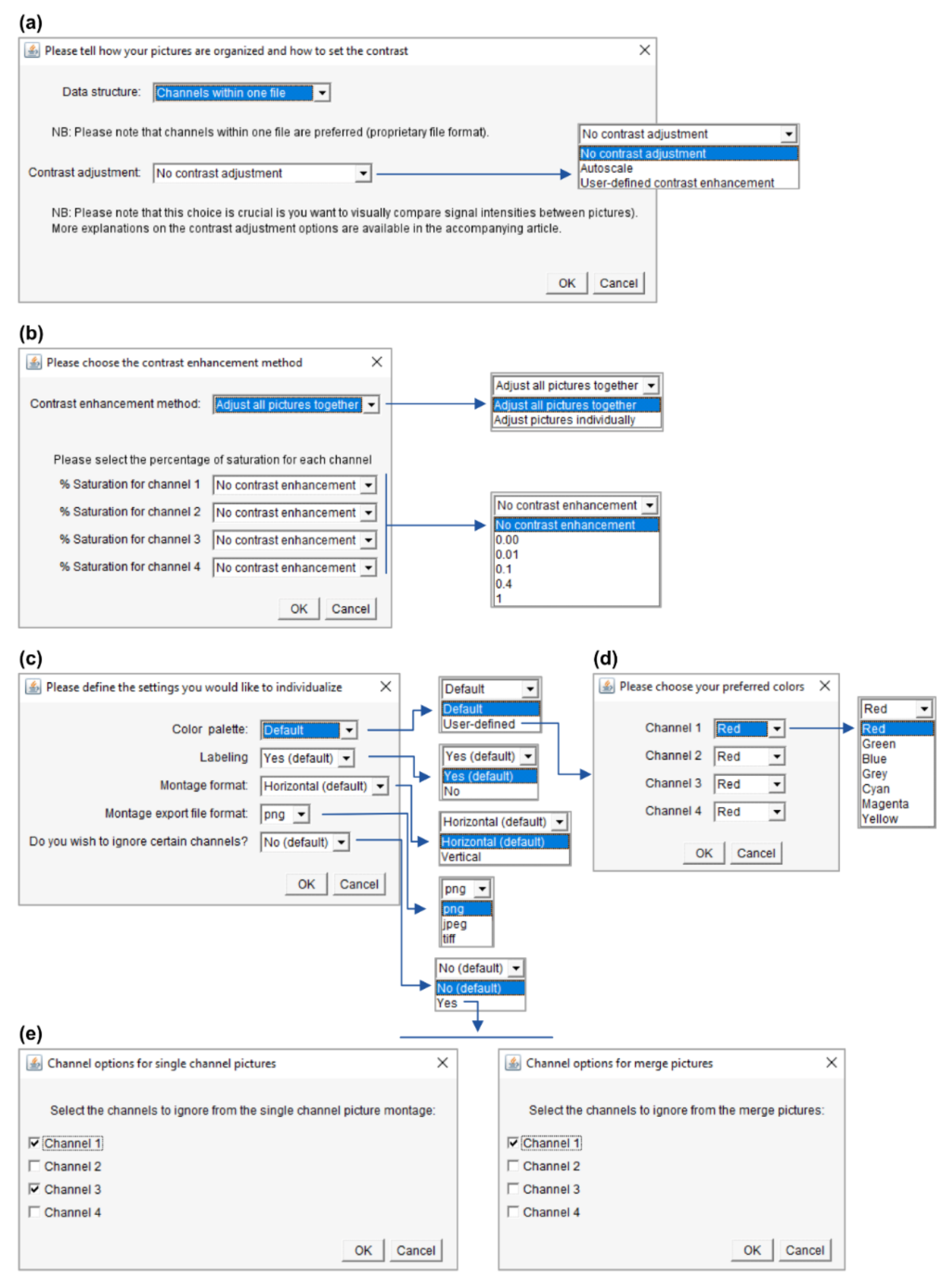 (a)

Please tell how your pictures are organized and how to set the contrast

Data structure: Channels within one file

NB: Please note that channels within one file are preferred (proprietary file format).

Contrast adjustment: No contrast adjustment

No contrast adjustment
No contrast adjustment
Autoscale
User-defined contrast enhancement

NB: Please note that this choice is crucial is you want to visually compare signal intensities between pictures). More explanations on the contrast adjustment options are available in the accompanying article.

OK Cancel

(b)

Please choose the contrast enhancement method

Contrast enhancement method: Adjust all pictures together

Adjust all pictures together
Adjust all pictures together
Adjust pictures individually

Please select the percentage of saturation for each channel

% Saturation for channel 1 No contrast enhancement
% Saturation for channel 2 No contrast enhancement
% Saturation for channel 3 No contrast enhancement
% Saturation for channel 4 No contrast enhancement

No contrast enhancement
No contrast enhancement
0.00
0.01
0.1
0.4
1

OK Cancel

(c)

Please define the settings you would like to individualize

Color palette: Default
Labeling Yes (default)
Montage format: Horizontal (default)
Montage export file format: png
Do you wish to ignore certain channels? No (default)

OK Cancel

Default
Default
User-defined

Yes (default)
Yes (default)
No

Horizontal (default)
Horizontal (default)
Vertical

png
png
jpeg
tiff

No (default)
No (default)
Yes

(d)

Please choose your preferred colors

Channel 1 Red
Channel 2 Red
Channel 3 Red
Channel 4 Red

OK Cancel

Red
Red
Green
Blue
Grey
Cyan
Magenta
Yellow

(e)

Channel options for single channel pictures

Select the channels to ignore from the single channel picture montage:

Channel 1
Channel 2
Channel 3
Channel 4

OK Cancel

Channel options for merge pictures

Select the channels to ignore from the merge pictures:

Channel 1
Channel 2
Channel 3
Channel 4

OK Cancel