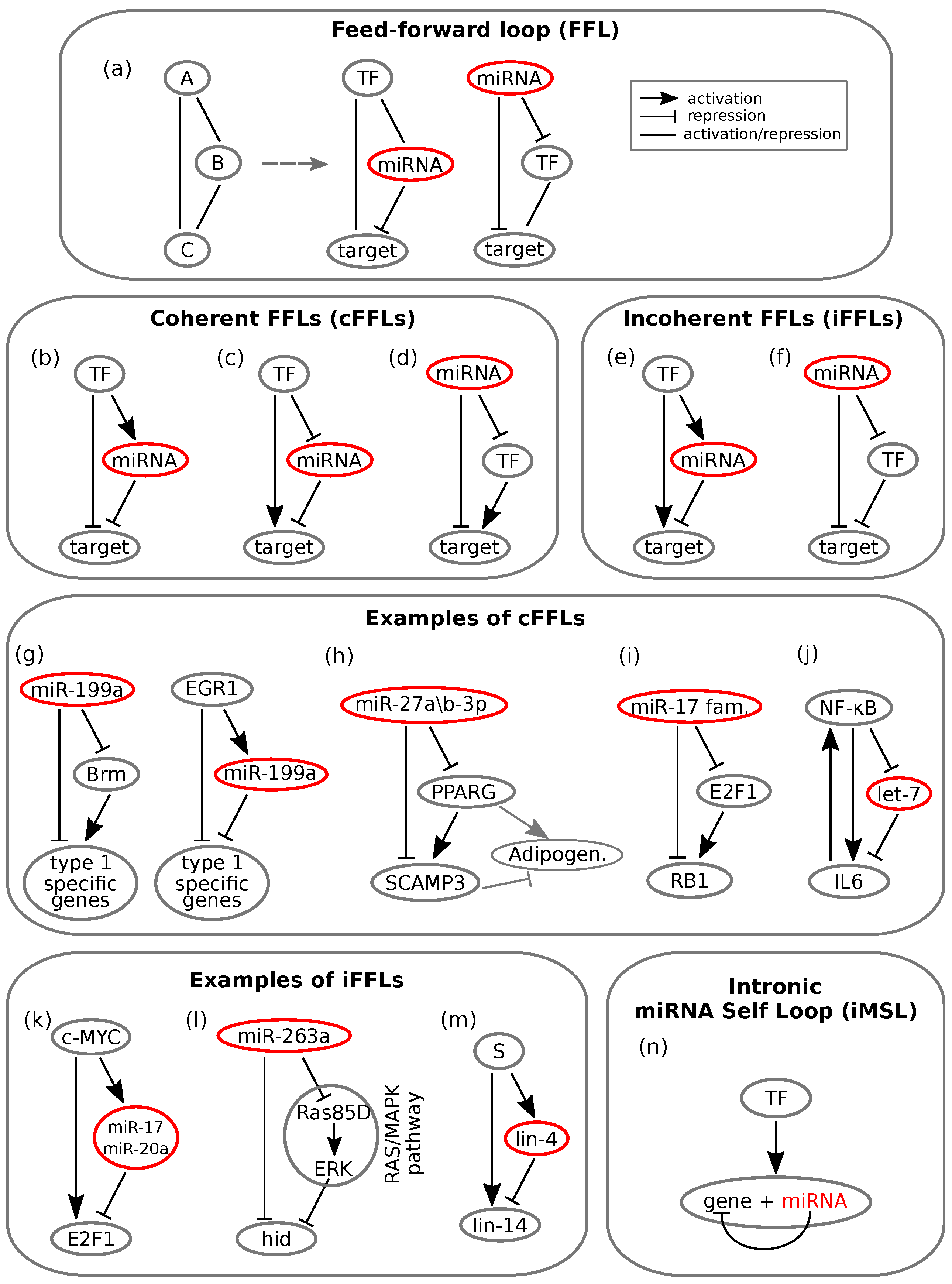 Feed-forward loop (FFL)

(a)

A
B
C

TF
miRNA
target

miRNA
TF
target

activation
repression
activation/repression

Coherent FFLs (cFFLs)

(b)
TF
miRNA
target

(c)
TF
miRNA
target

(d)
miRNA
TF
target

Incoherent FFLs (iFFLs)

(e)
TF
miRNA
target

(f)
miRNA
TF
target

Examples of cFFLs

(g)
miR-199a
Brm
type 1 specific genes

EGR1
miR-199a
type 1 specific genes

(h)
miR-27a\b-3p
PPARG
Adipogen.
SCAMP3

(i)
miR-17 fam.
E2F1
RB1

(j)
NF-κB
let-7
IL6

Examples of iFFLs

(k)
c-MYC
miR-17
miR-20a
E2F1

(l)
miR-263a
Ras85D
ERK
RAS/MAPK pathway
hid

(m)
S
lin-4
lin-14

Intronic
miRNA Self Loop (iMSL)

(n)
TF
gene + miRNA