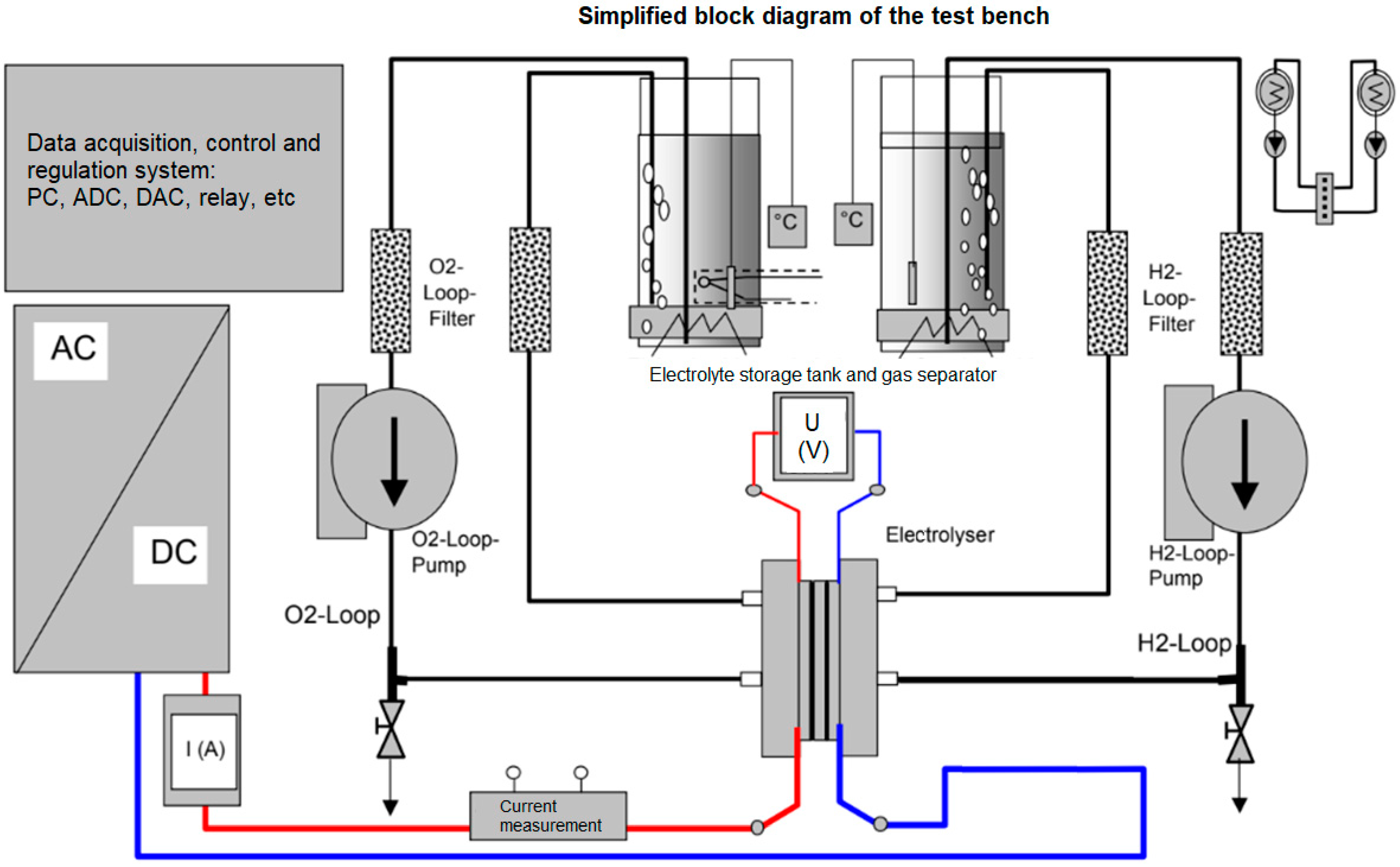 Simplified block diagram of the test bench

Data acquisition, control and regulation system: PC, ADC, DAC, relay, etc

AC

DC

O2-Loop-Filter

°C

°C

H2-Loop-Filter

Electrolyte storage tank and gas separator

U (V)

O2-Loop-Pump

Electrolyser

H2-Loop-Pump

O2-Loop

H2-Loop

I (A)

Current measurement