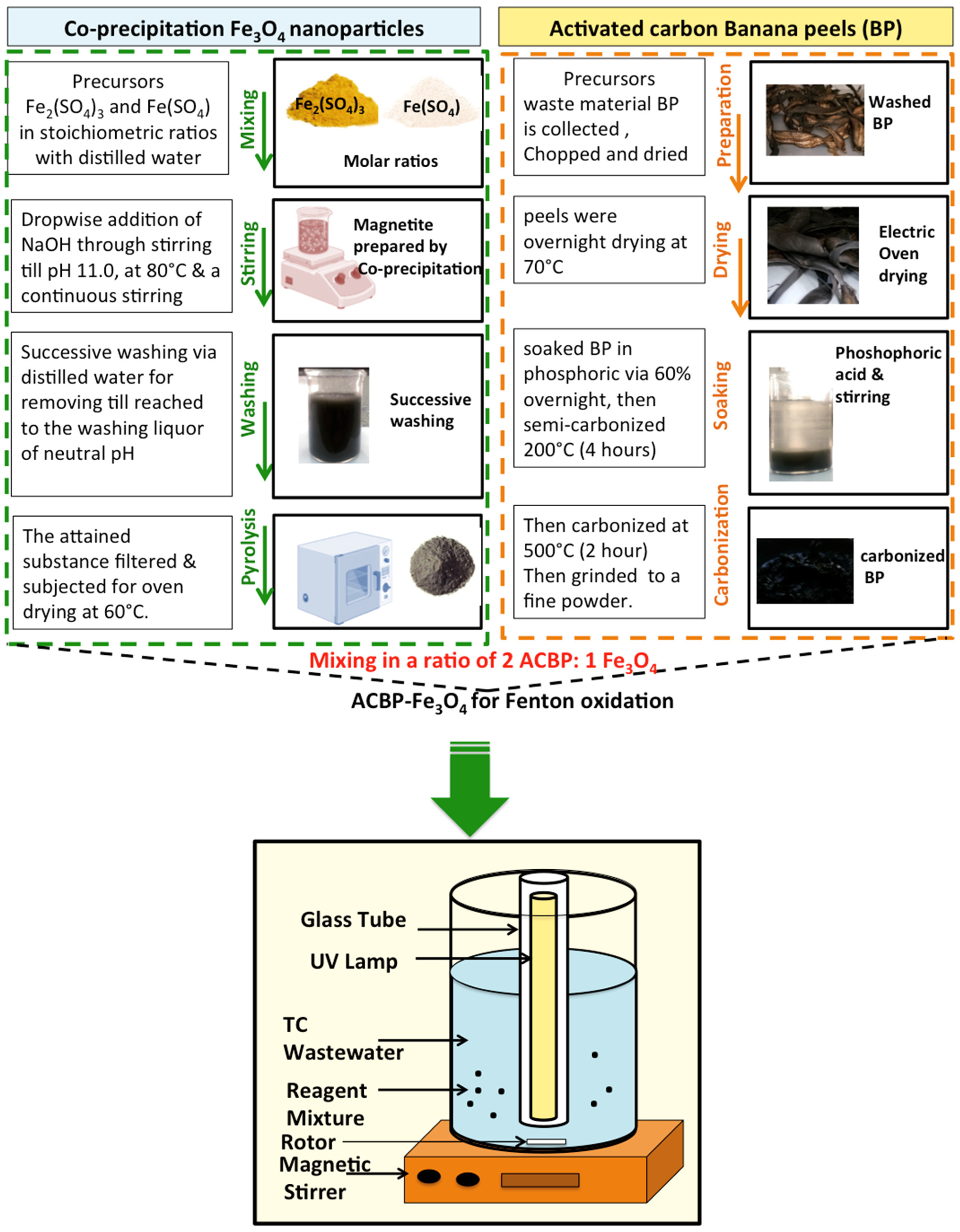 Co-precipitation $Fe_3O_4$ nanoparticles

Precursors $Fe_2(SO_4)_3$ and $Fe(SO_4)$ in stoichiometric ratios with distilled water

Mixing

$Fe_2(SO_4)_3$ $Fe(SO_4)$

Molar ratios

Dropwise addition of NaOH through stirring till pH 11.0, at 80°C & a continuous stirring

Stirring

Magnetite prepared by Co-precipitation

Successive washing via distilled water for removing till reached to the washing liquor of neutral pH

Washing

Successive washing

The attained substance filtered & subjected for oven drying at 60°C.

Pyrolysis

Activated carbon Banana peels (BP)

Precursors waste material BP is collected , Chopped and dried

Preparation

Washed BP

peels were overnight drying at 70°C

Drying

Electric Oven drying

soaked BP in phosphoric via 60% overnight, then semi-carbonized 200°C (4 hours)

Soaking

Phoshophoric acid & stirring

Then carbonized at 500°C (2 hour) Then grinded to a fine powder.

Carbonization

carbonized BP

Mixing in a ratio of 2 ACBP: 1 $Fe_3O_4$

ACBP-$Fe_3O_4$ for Fenton oxidation

Glass Tube

UV Lamp

TC Wastewater

Reagent Mixture

Rotor

Magnetic Stirrer