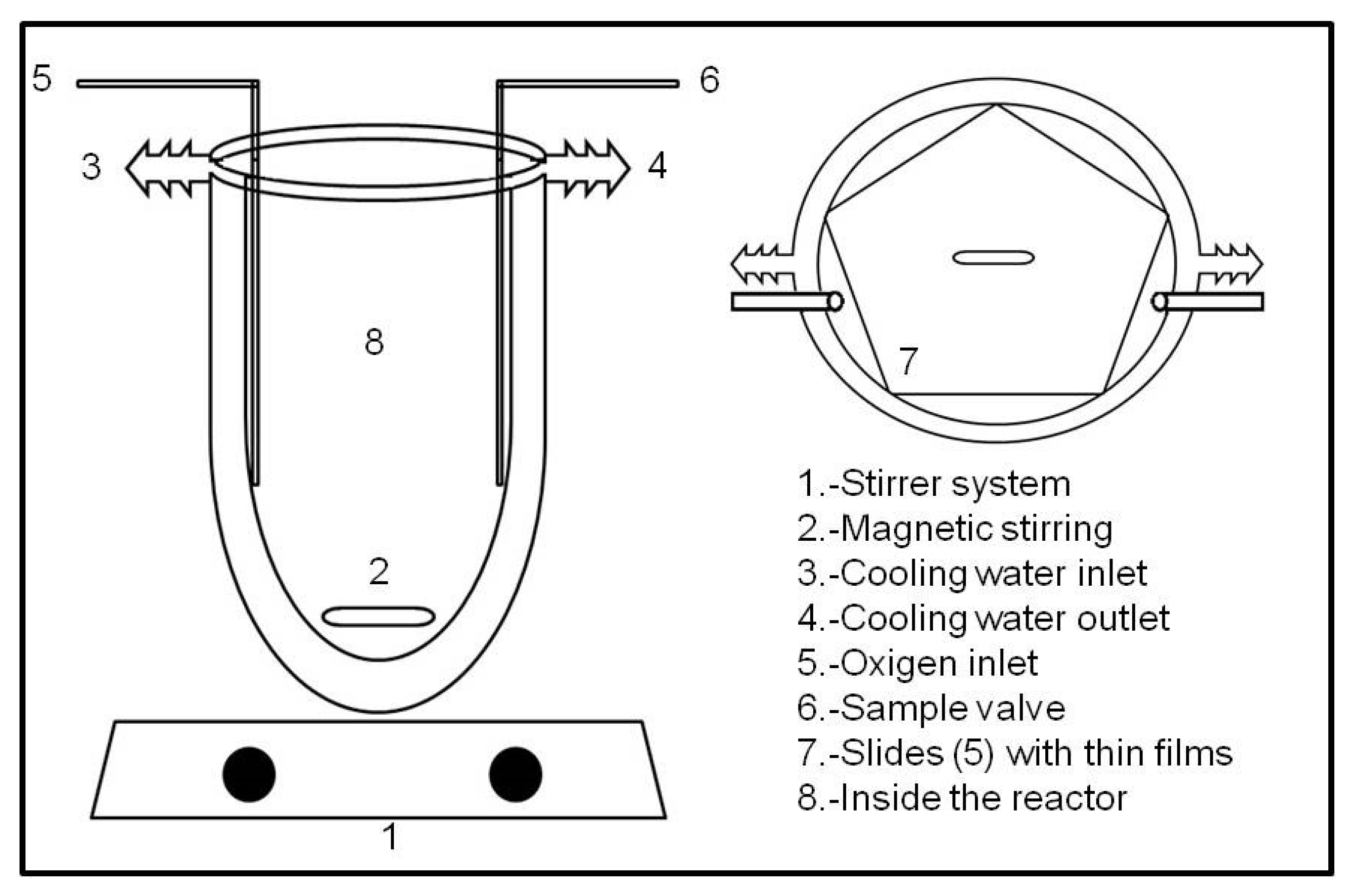 5
6
3
4
8
2
1
7

1.-Stirrer system
2.-Magnetic stirring
3.-Cooling water inlet
4.-Cooling water outlet
5.-Oxigen inlet
6.-Sample valve
7.-Slides (5) with thin films
8.-Inside the reactor