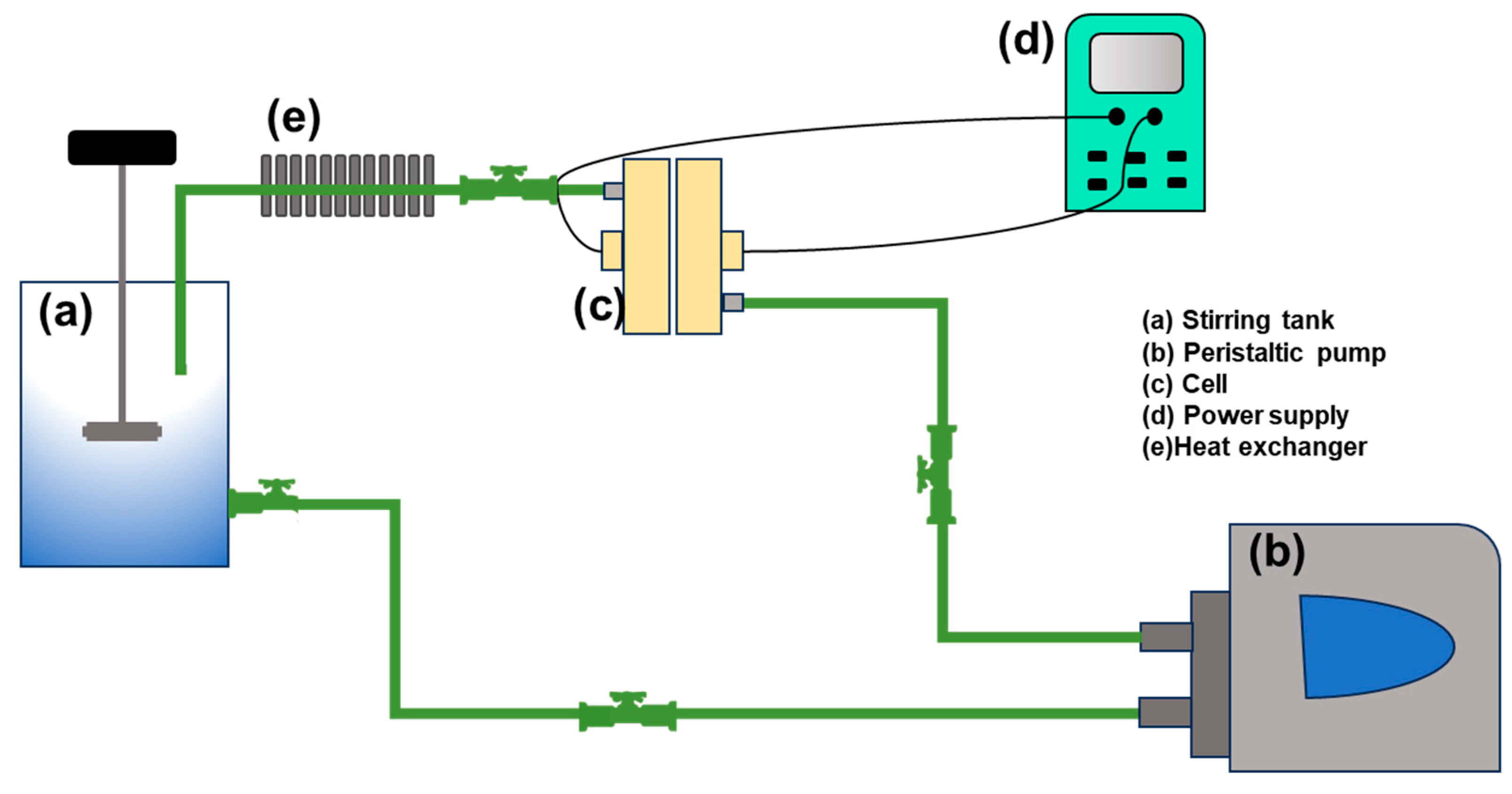 (d)

(e)

(a)

(c)

(a) Stirring tank
(b) Peristaltic pump
(c) Cell
(d) Power supply
(e)Heat exchanger

(b)