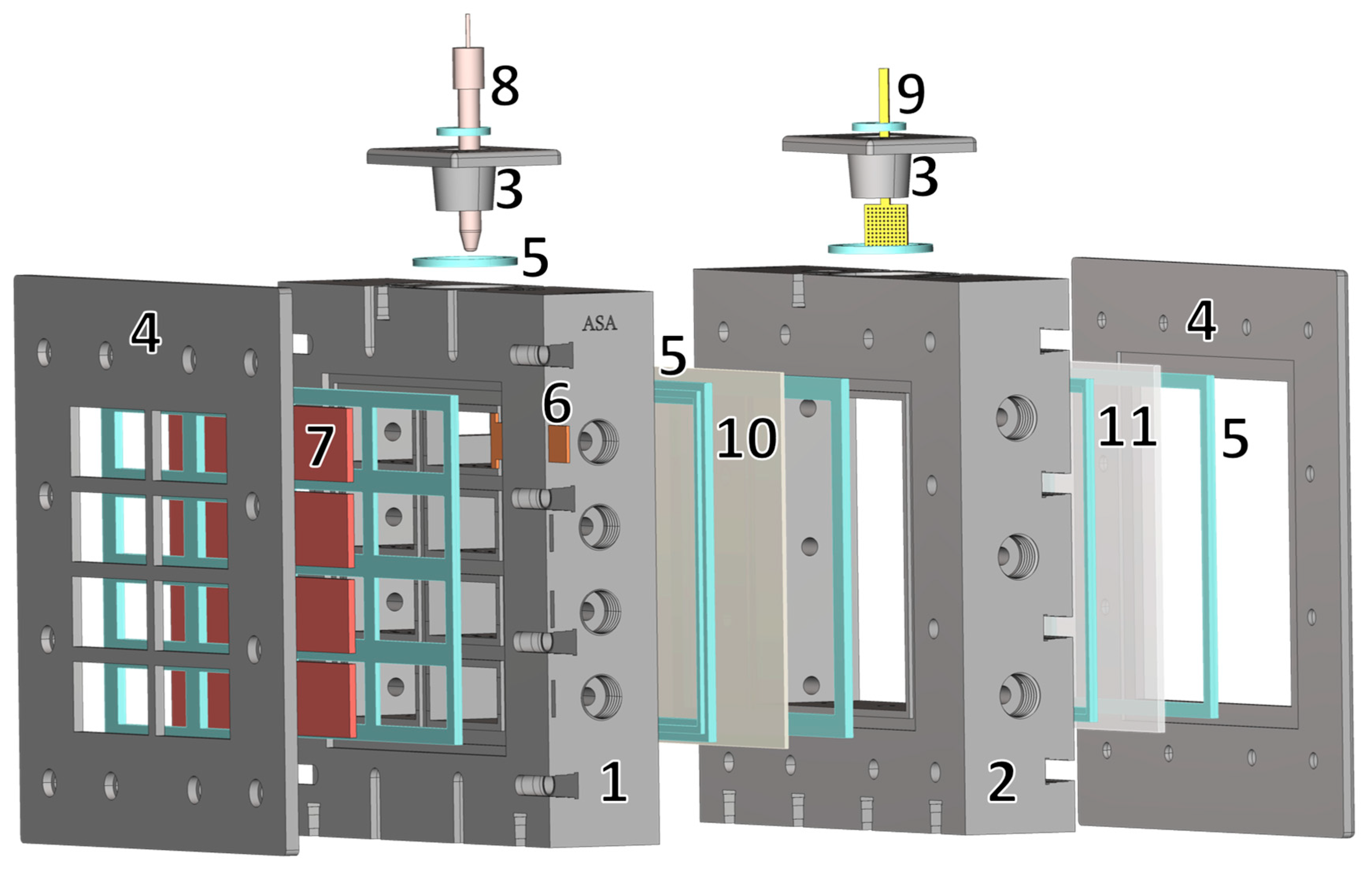 8
9
3
3
5
4
ASA
5
4
6
7
10
11
5
1
2