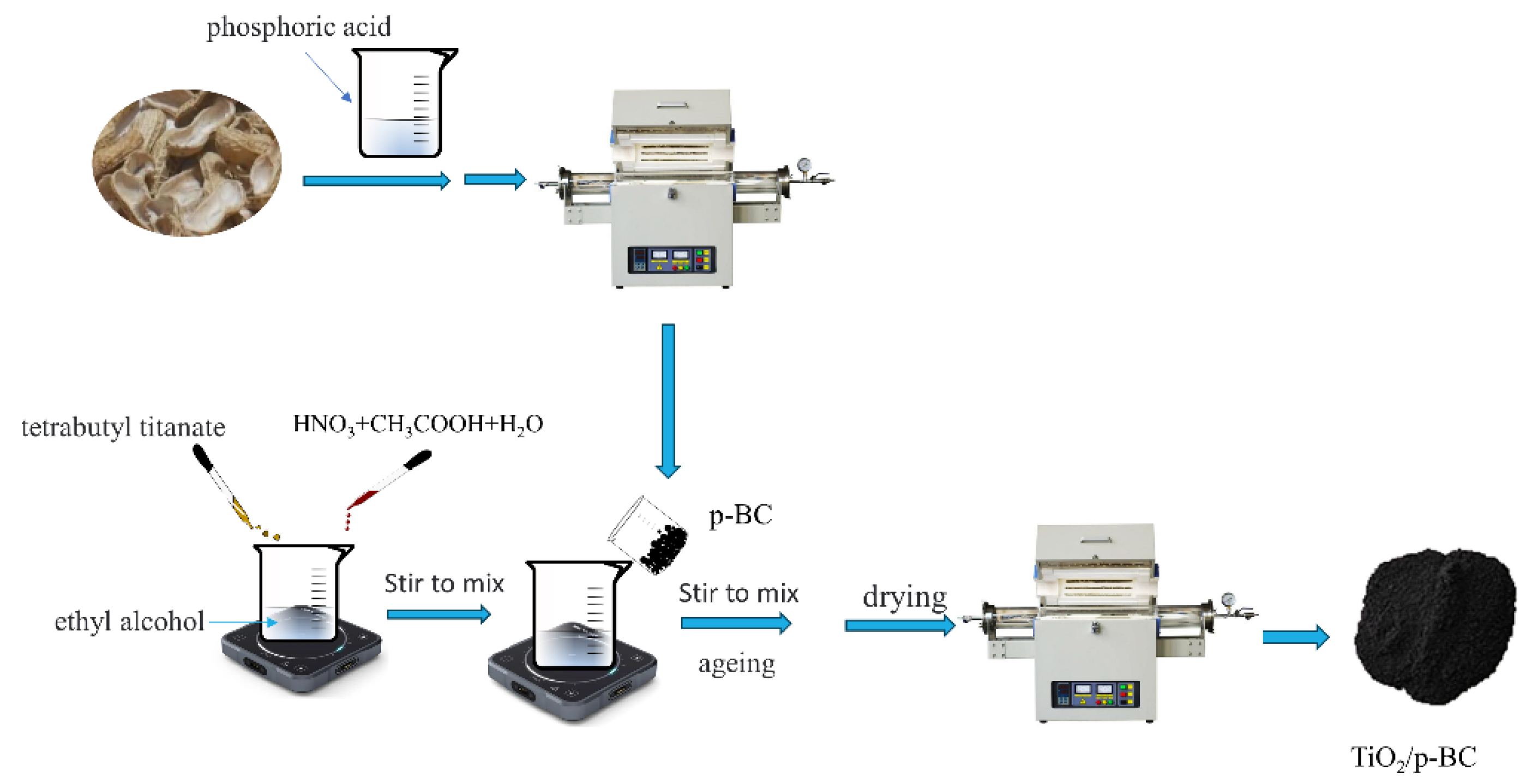 phosphoric acid

tetrabutyl titanate

$HNO_3+CH_3COOH+H_2O$

ethyl alcohol

Stir to mix

p-BC

Stir to mix

ageing

drying

$TiO_2$/p-BC