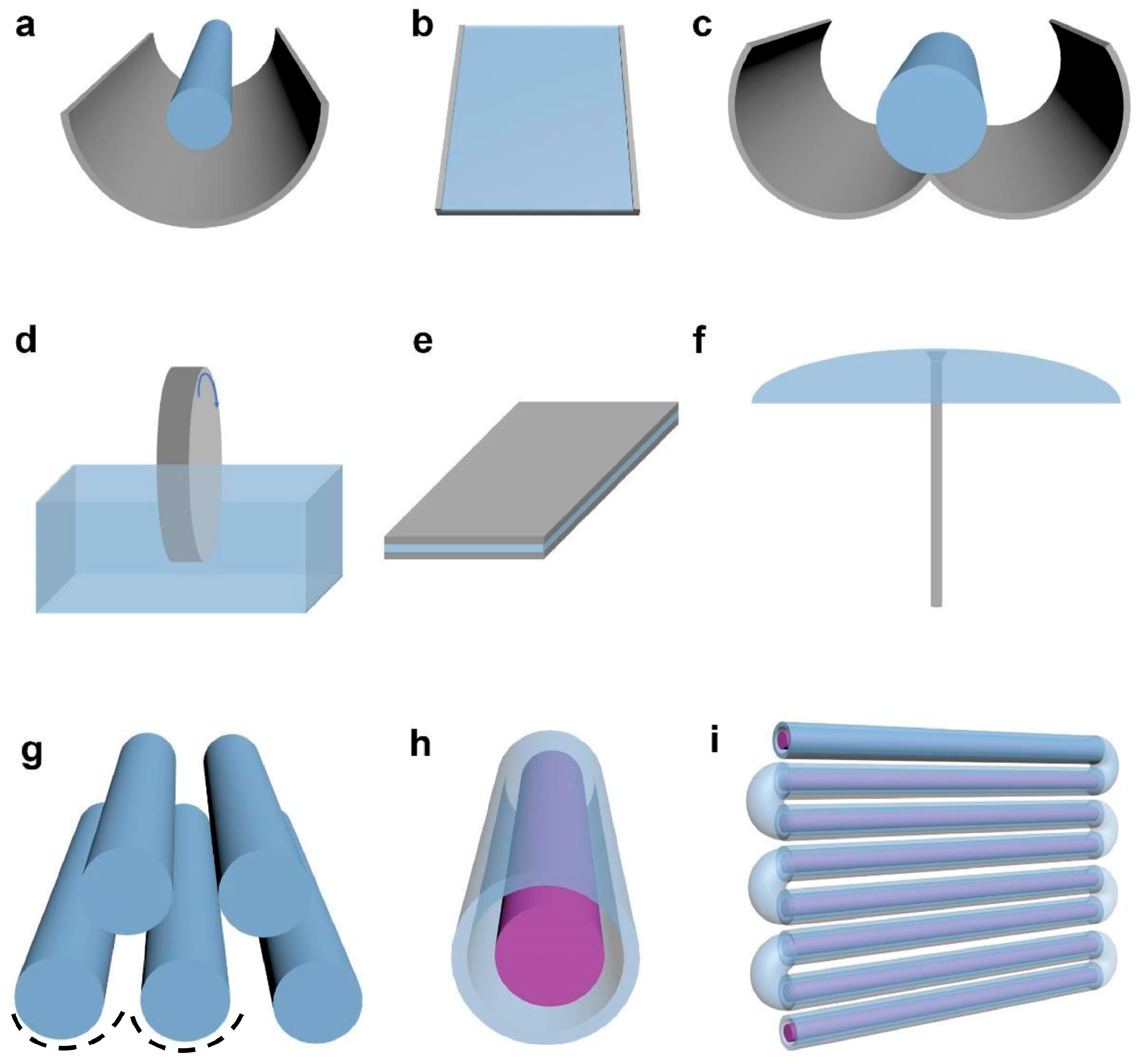 a
b
c
d
e
f
g
h
i