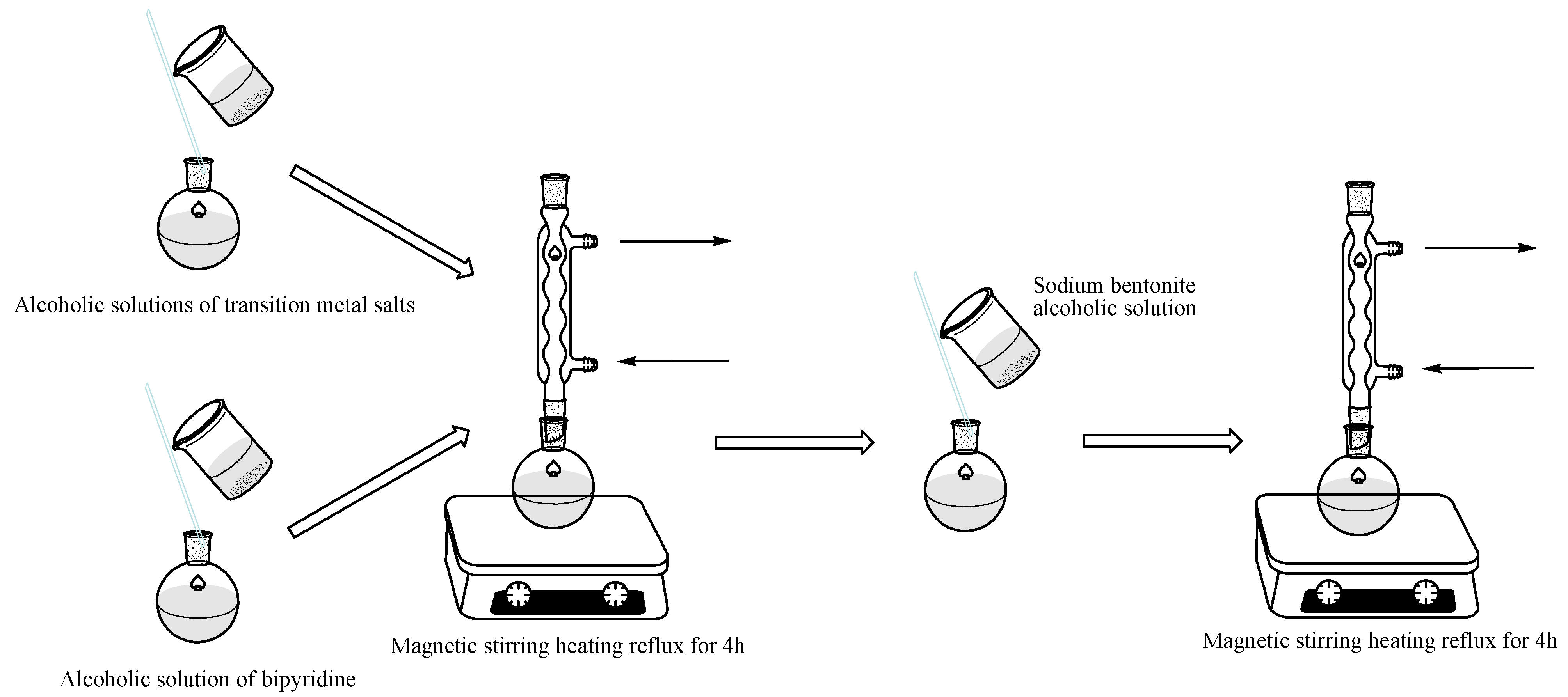 Alcoholic solutions of transition metal salts

Alcoholic solution of bipyridine

Magnetic stirring heating reflux for 4h

Sodium bentonite alcoholic solution

Magnetic stirring heating reflux for 4h