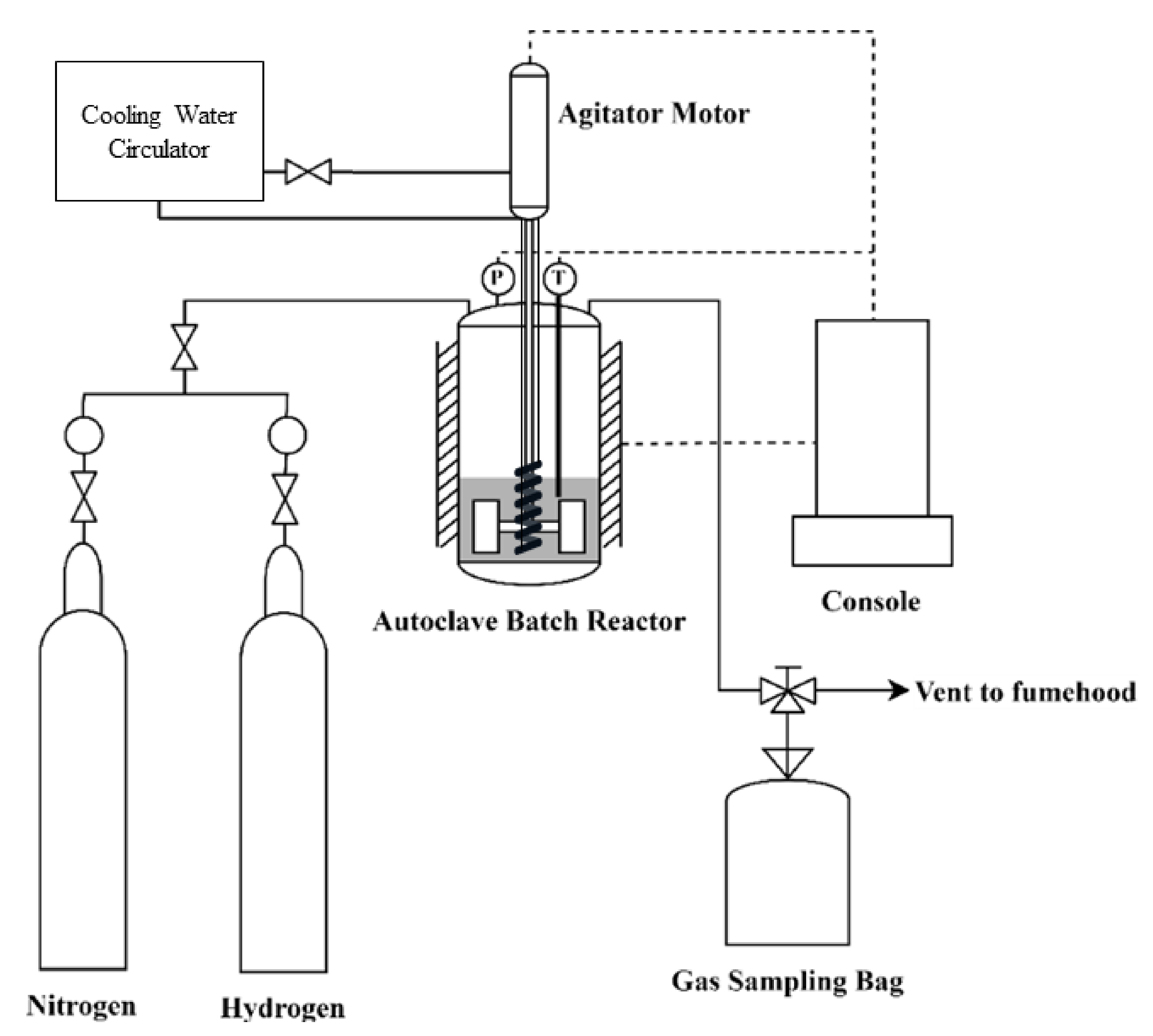 Cooling Water Circulator

Agitator Motor

P

T

Autoclave Batch Reactor

Console

Vent to fumehood

Gas Sampling Bag

Nitrogen

Hydrogen