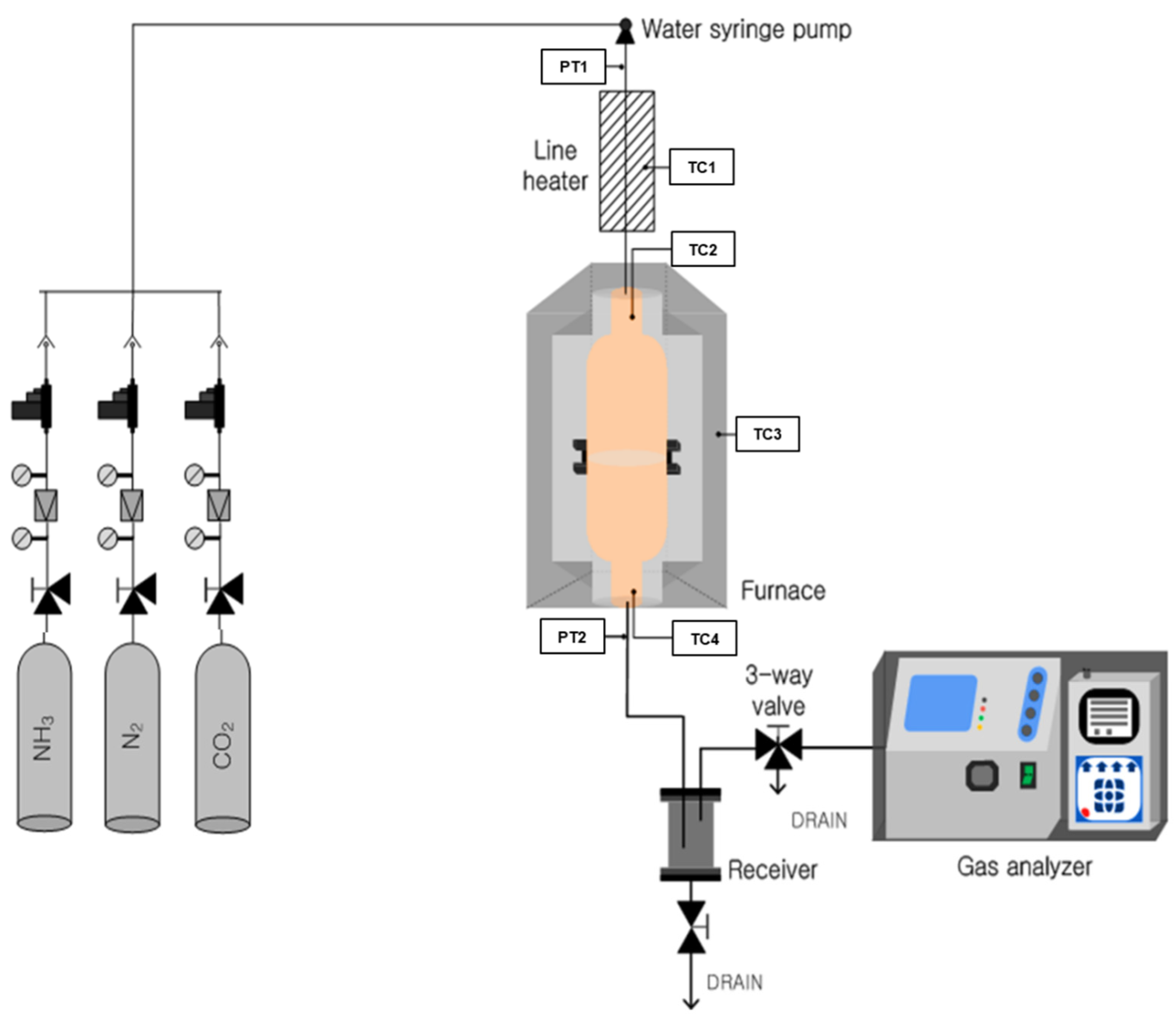 Water syringe pump

PT1

Line heater

TC1

TC2

TC3

Furnace

PT2

TC4

3-way valve

DRAIN

Receiver

Gas analyzer

DRAIN

$NH_3$

$N_2$

$CO_2$