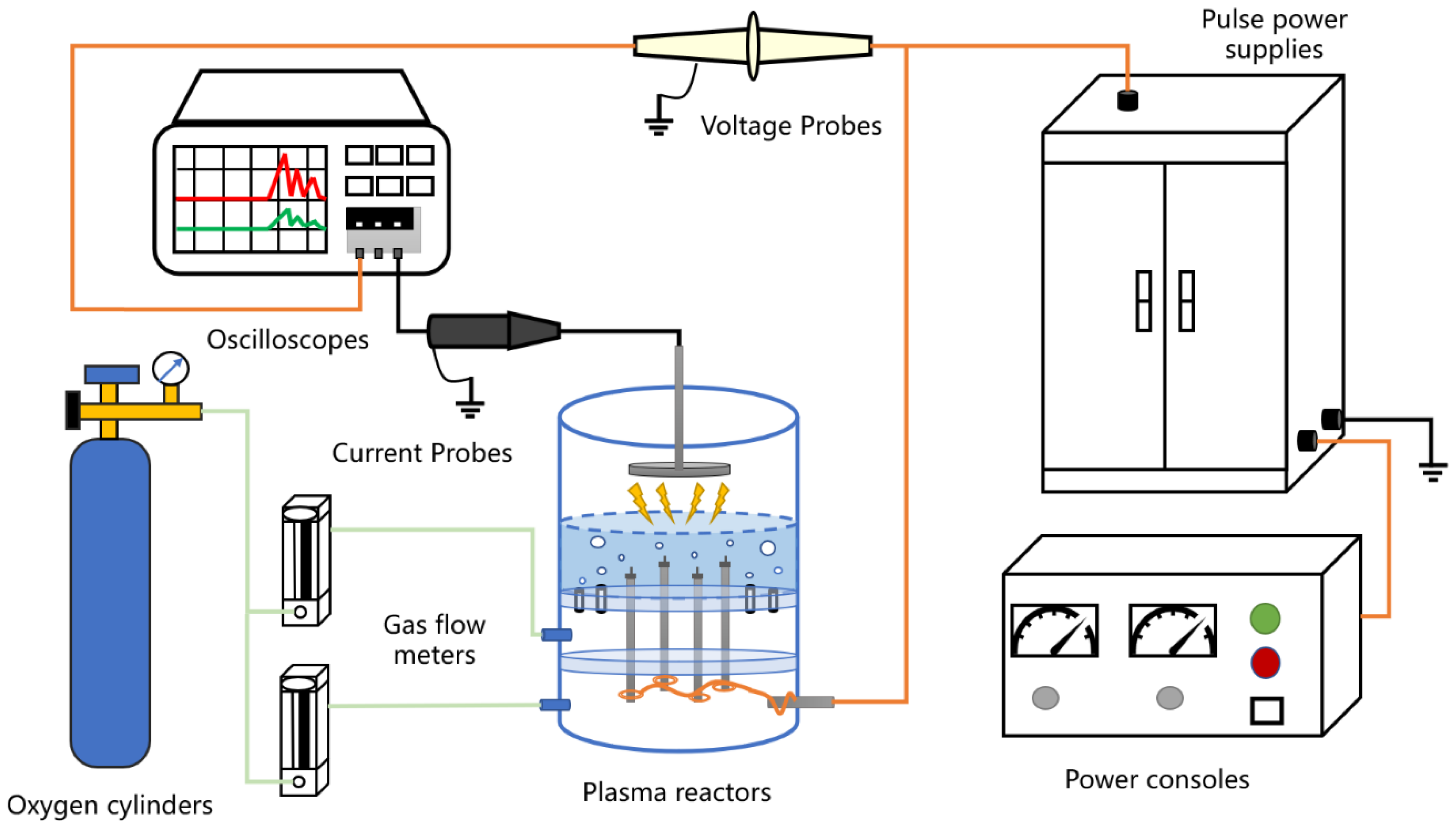 Pulse power supplies

Voltage Probes

Oscilloscopes

Current Probes

Gas flow meters

Oxygen cylinders

Plasma reactors

Power consoles