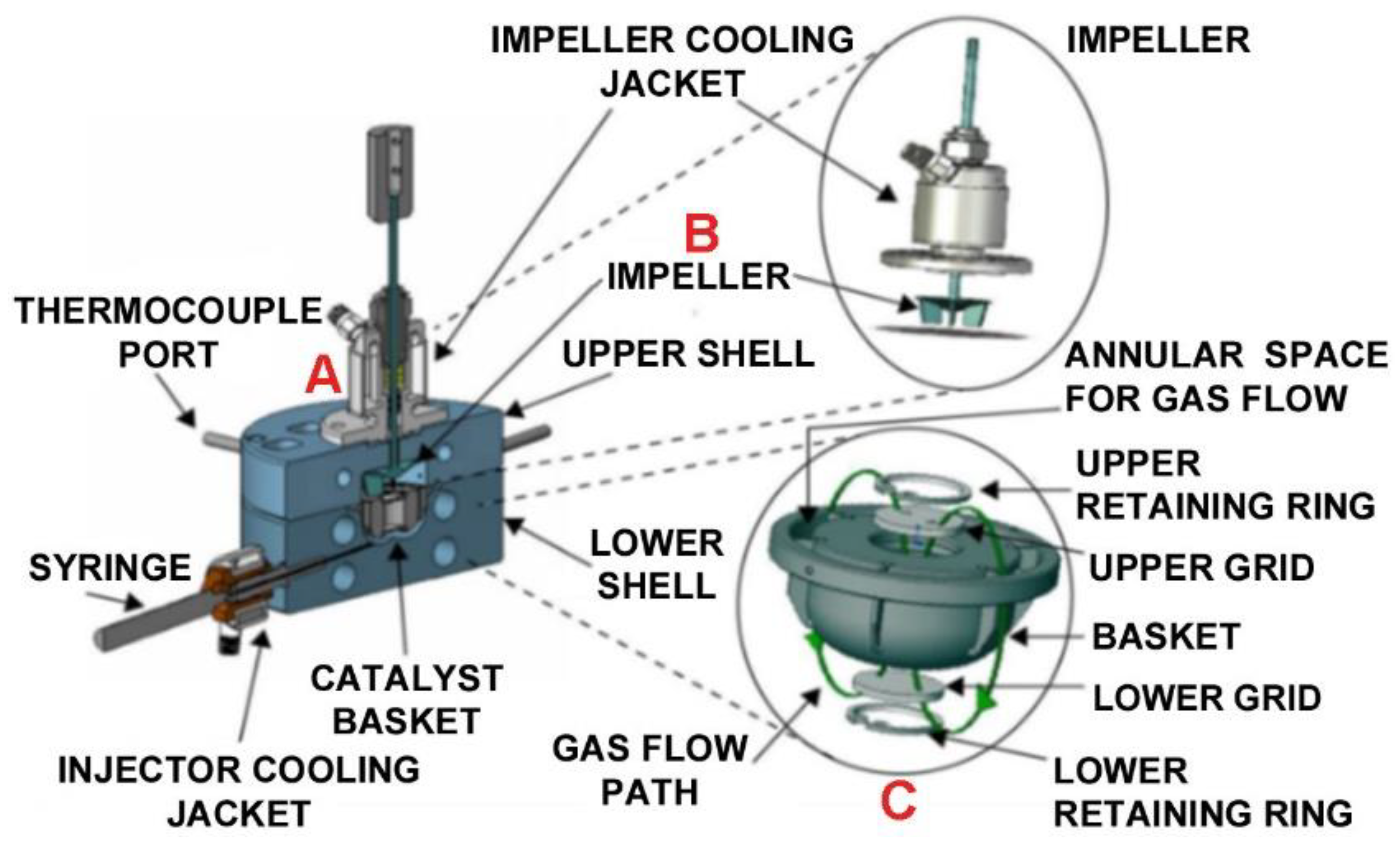 IMPELLER COOLING JACKET

IMPELLER

B

IMPELLER

THERMOCOUPLE PORT

A

UPPER SHELL

ANNULAR SPACE FOR GAS FLOW

UPPER RETAINING RING

UPPER GRID

LOWER SHELL

SYRINGE

BASKET

CATALYST BASKET

LOWER GRID

GAS FLOW PATH

INJECTOR COOLING JACKET

LOWER RETAINING RING

C