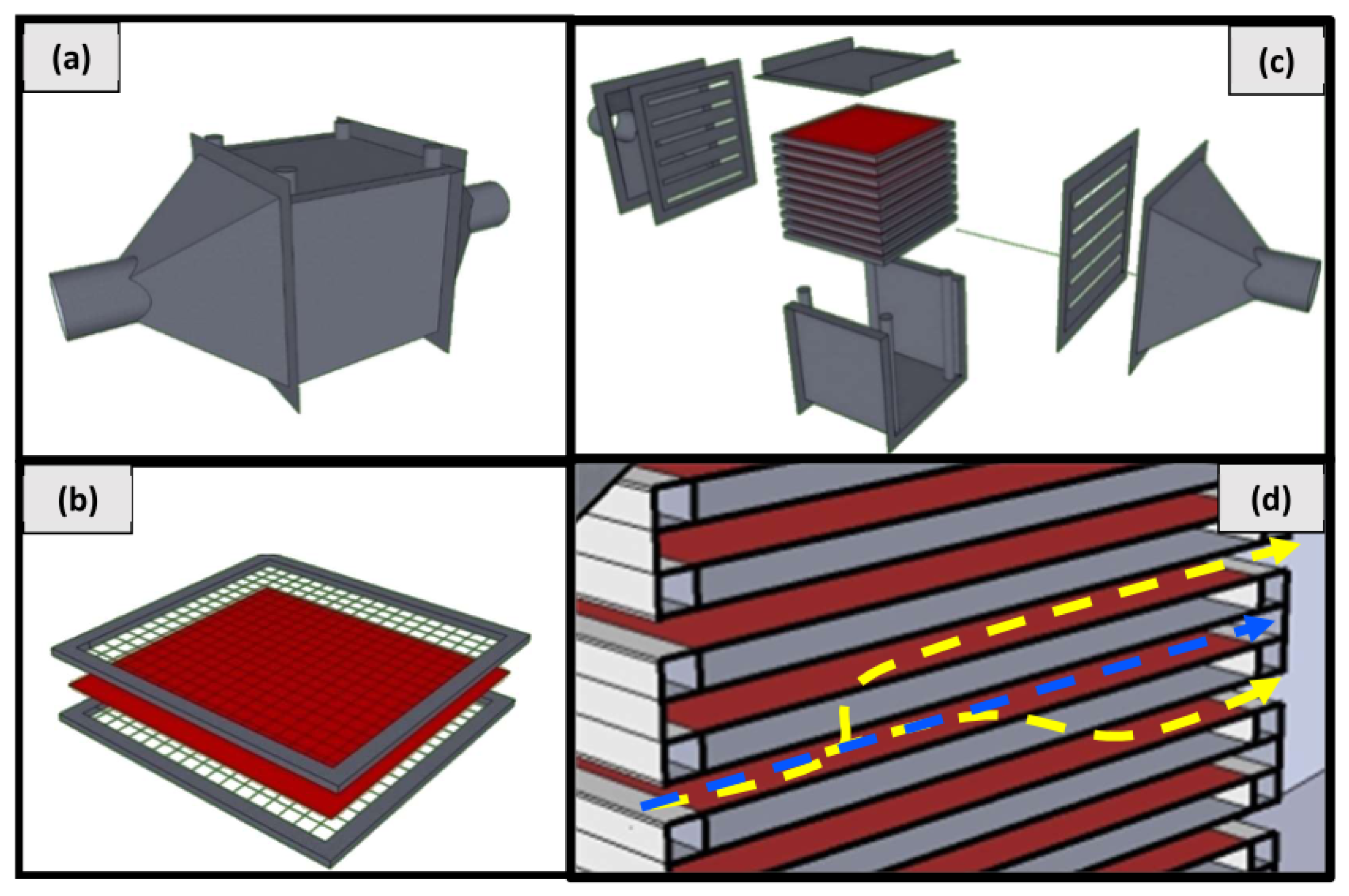 (a)

(c)

(b)

(d)