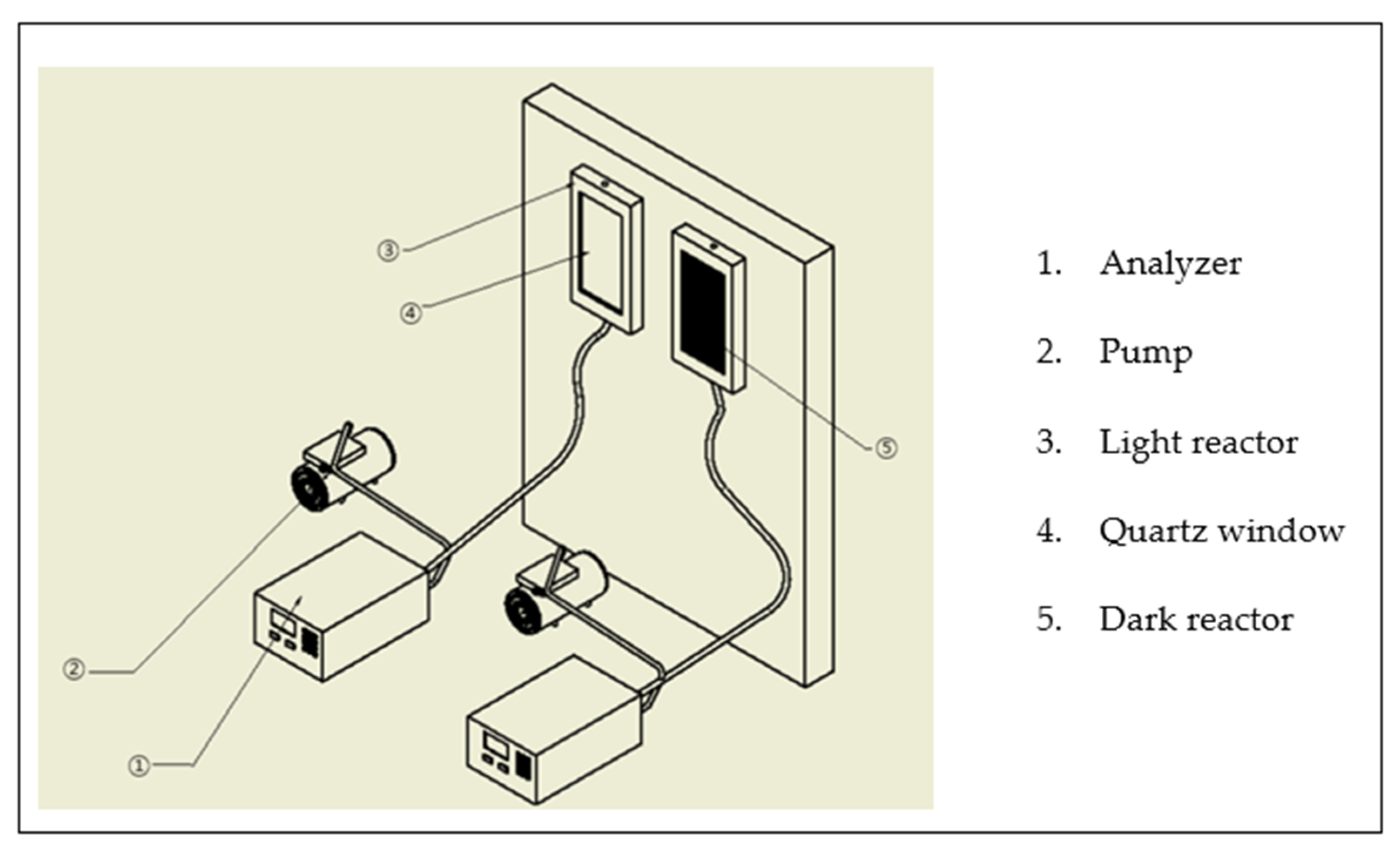 ③

④

⑤

②

①

1. Analyzer

2. Pump

3. Light reactor

4. Quartz window

5. Dark reactor