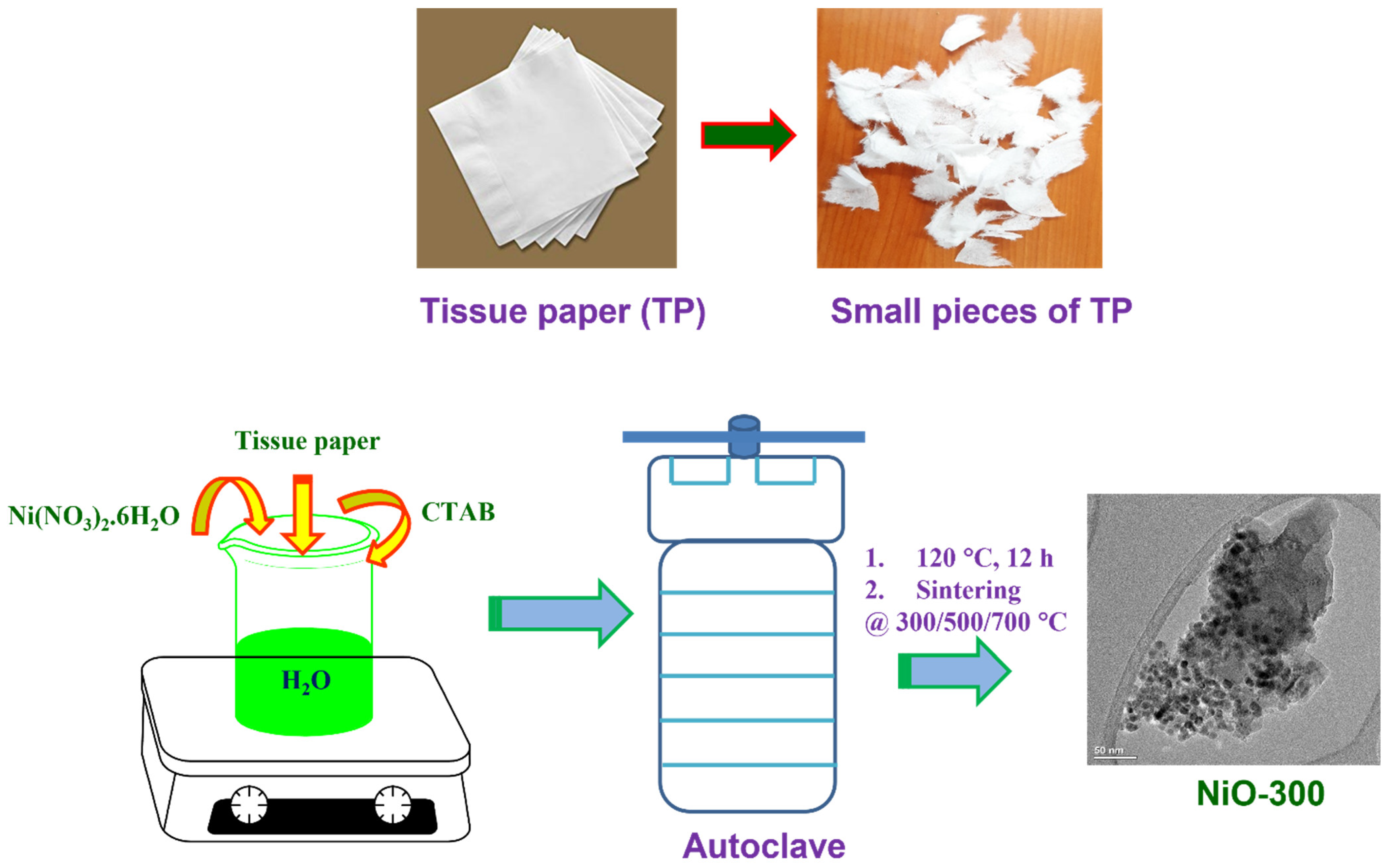 Tissue paper (TP)

Small pieces of TP

Tissue paper

$Ni(NO_3)_2.6H_2O$

CTAB

$H_2O$

Autoclave

1. 120 °C, 12 h
2. Sintering
@ 300/500/700 °C

50 nm

NiO-300