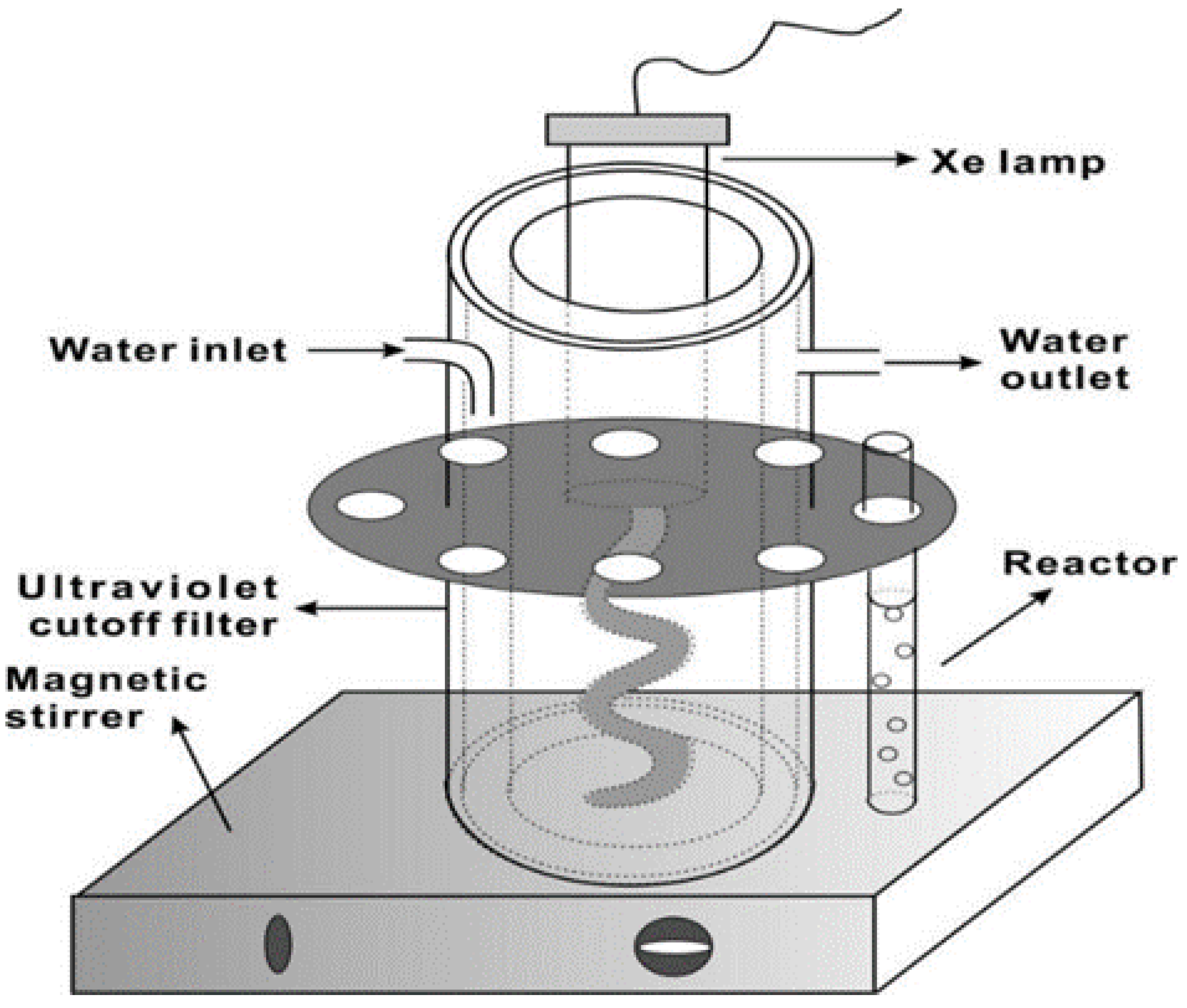 Xe lamp

Water inlet

Water outlet

Reactor

Ultraviolet cutoff filter

Magnetic stirrer