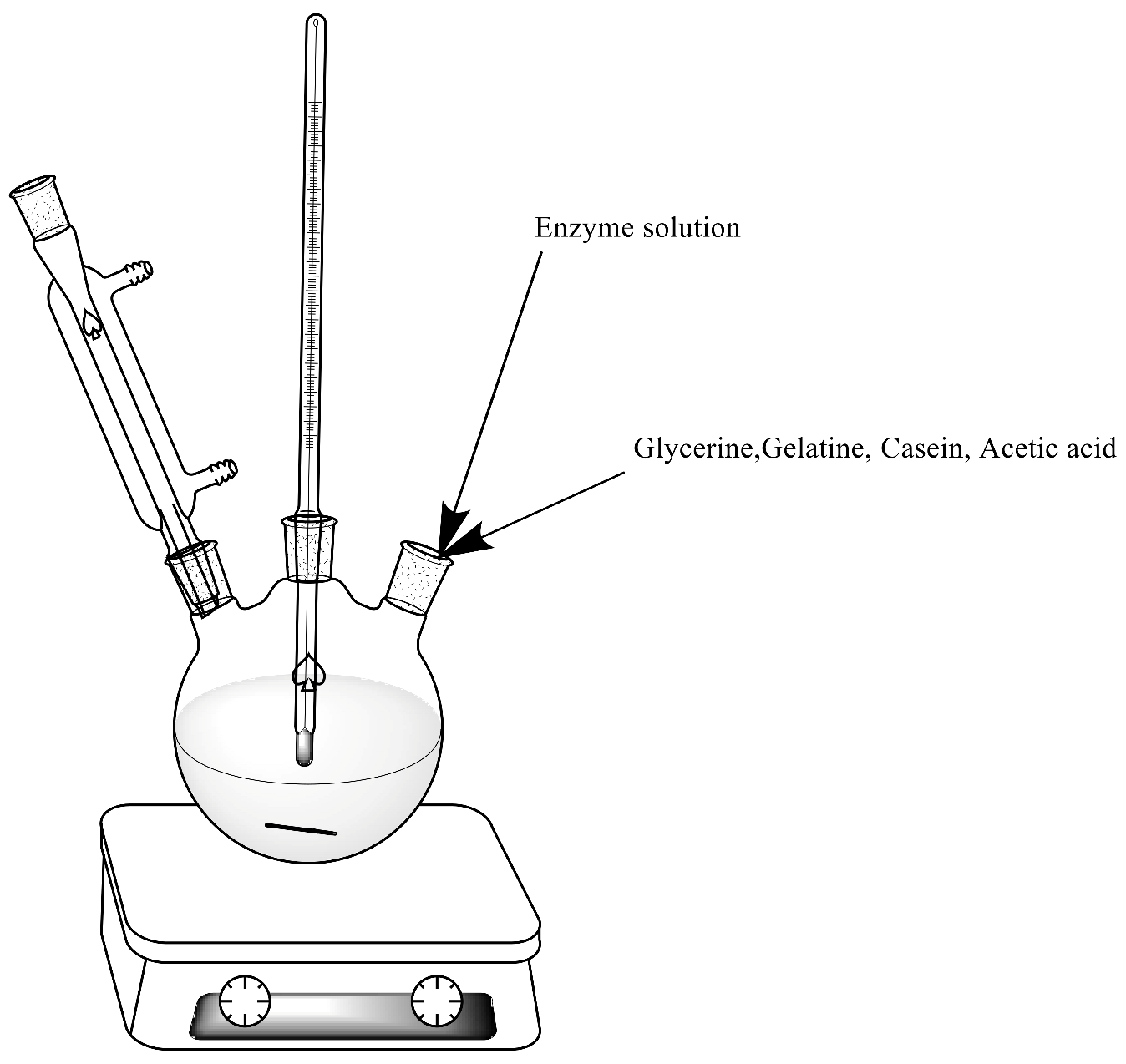 Enzyme solution

Glycerine,Gelatine, Casein, Acetic acid