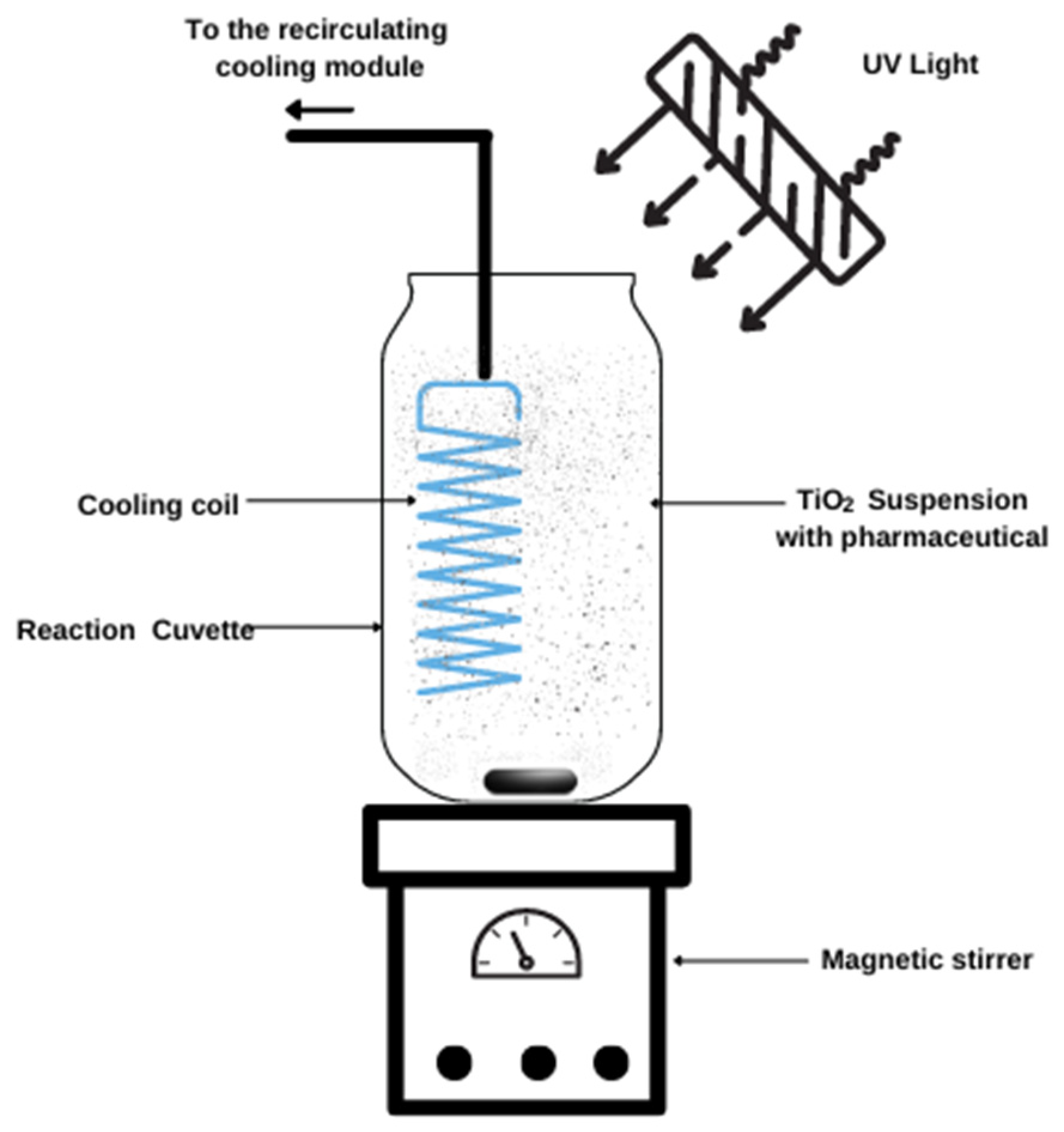 To the recirculating cooling module

UV Light

Cooling coil

$TiO_2$ Suspension with pharmaceutical

Reaction Cuvette

Magnetic stirrer