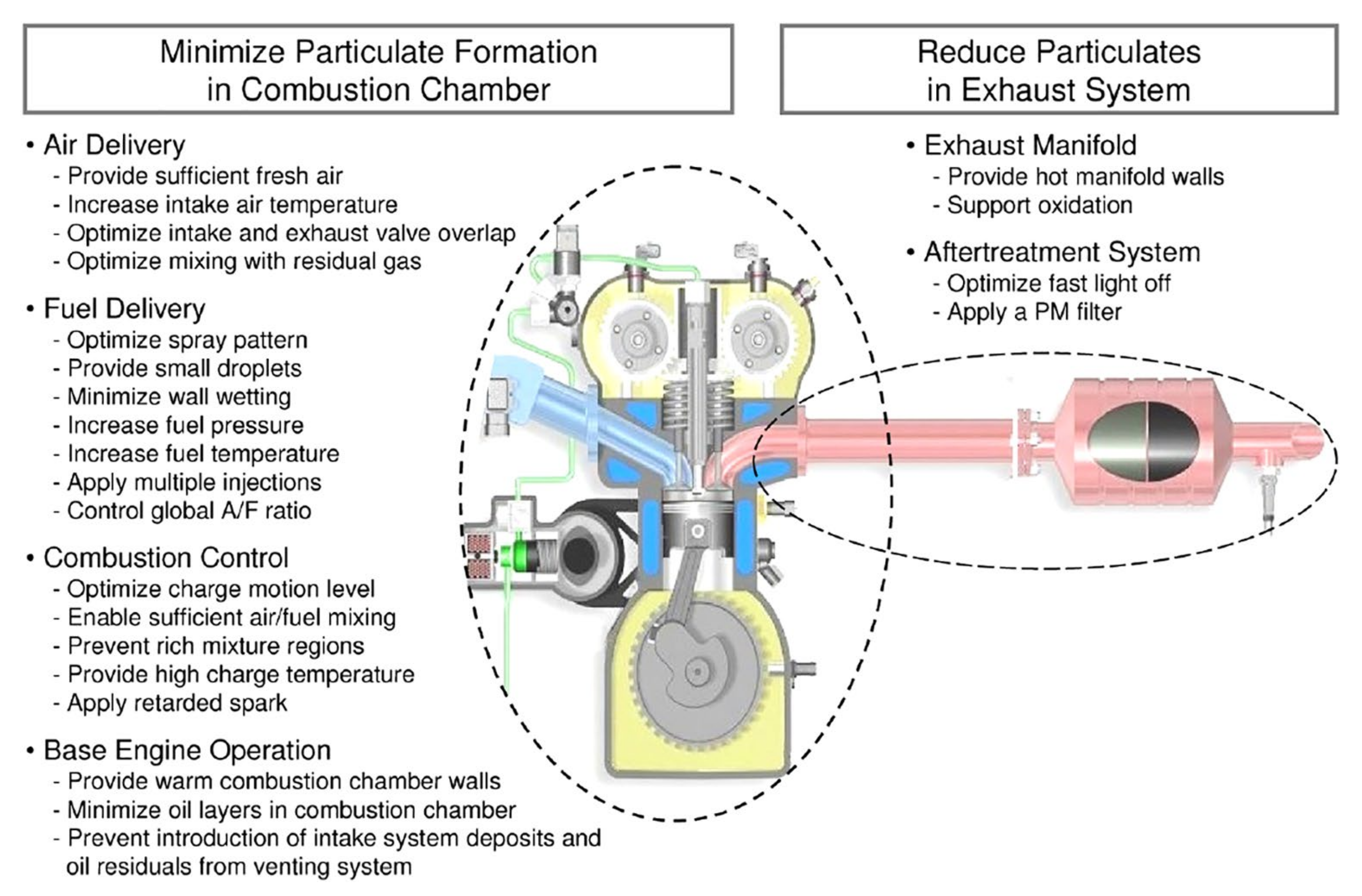 Minimize Particulate Formation in Combustion Chamber

• Air Delivery
- Provide sufficient fresh air
- Increase intake air temperature
- Optimize intake and exhaust valve overlap
- Optimize mixing with residual gas

• Fuel Delivery
- Optimize spray pattern
- Provide small droplets
- Minimize wall wetting
- Increase fuel pressure
- Increase fuel temperature
- Apply multiple injections
- Control global A/F ratio

• Combustion Control
- Optimize charge motion level
- Enable sufficient air/fuel mixing
- Prevent rich mixture regions
- Provide high charge temperature
- Apply retarded spark

• Base Engine Operation
- Provide warm combustion chamber walls
- Minimize oil layers in combustion chamber
- Prevent introduction of intake system deposits and oil residuals from venting system

Reduce Particulates in Exhaust System

• Exhaust Manifold
- Provide hot manifold walls
- Support oxidation

• Aftertreatment System
- Optimize fast light off
- Apply a PM filter