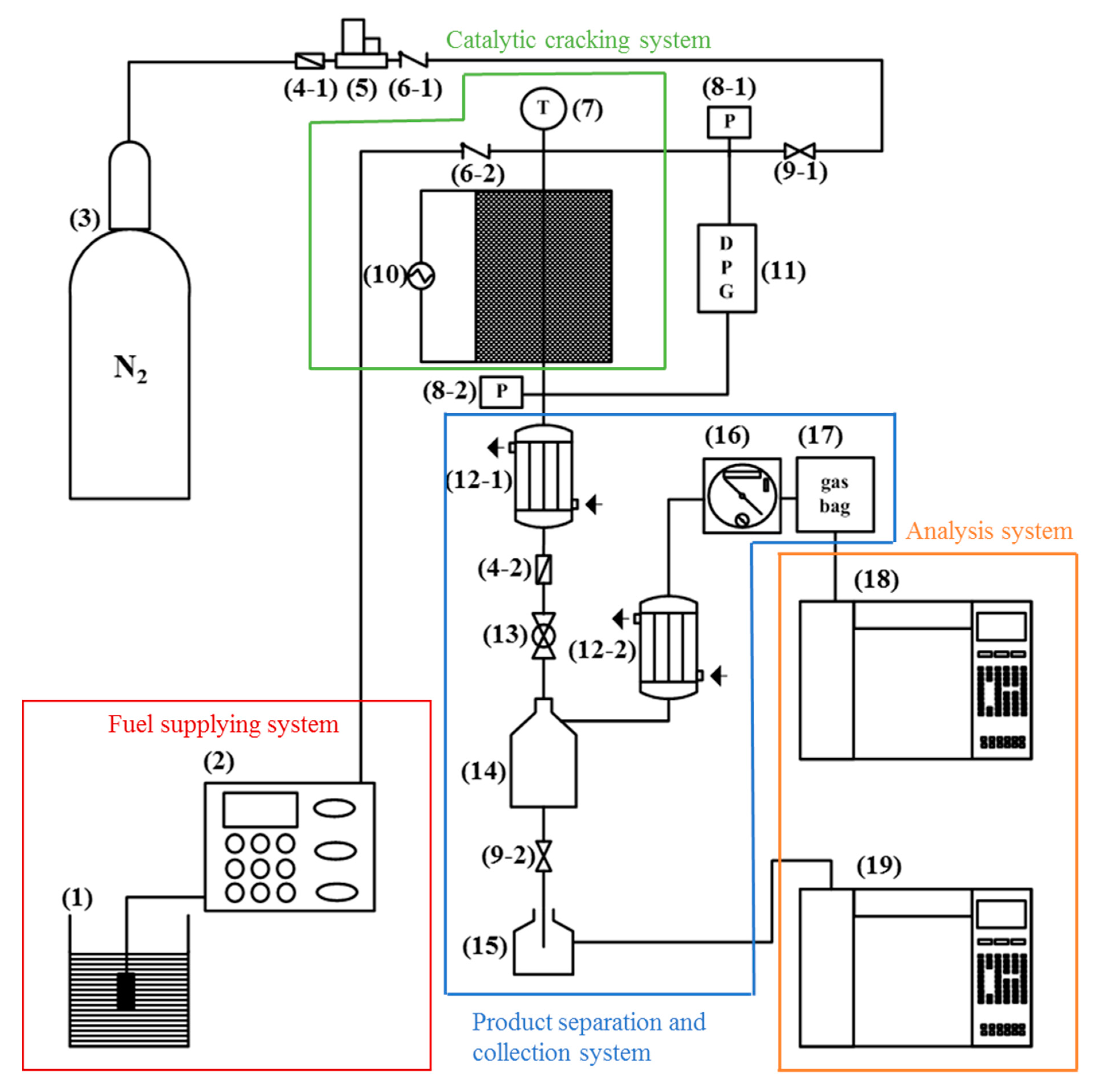 Catalytic cracking system

(4-1) (5) (6-1)

T (7)

(8-1)

P

(6-2)

(9-1)

(3)

(10)

D
P
G

(11)

$N_2$

(8-2) P

(16) (17)

(12-1)

gas bag

Analysis system

(4-2)

(18)

(13)

(12-2)

Fuel supplying system

(2)

(14)

(9-2)

(19)

(1)

(15)

Product separation and collection system