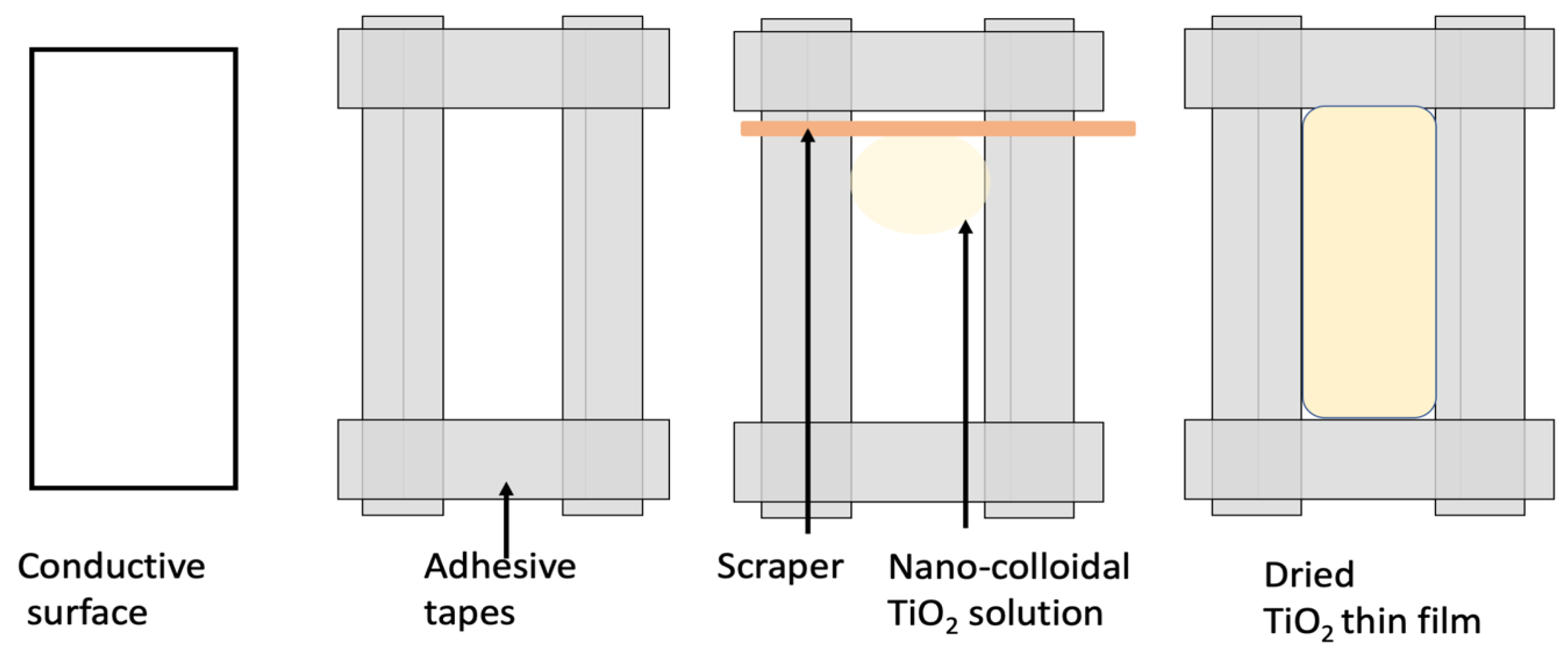 Conductive surface

Adhesive tapes

Scraper

Nano-colloidal $TiO_2$ solution

Dried $TiO_2$ thin film