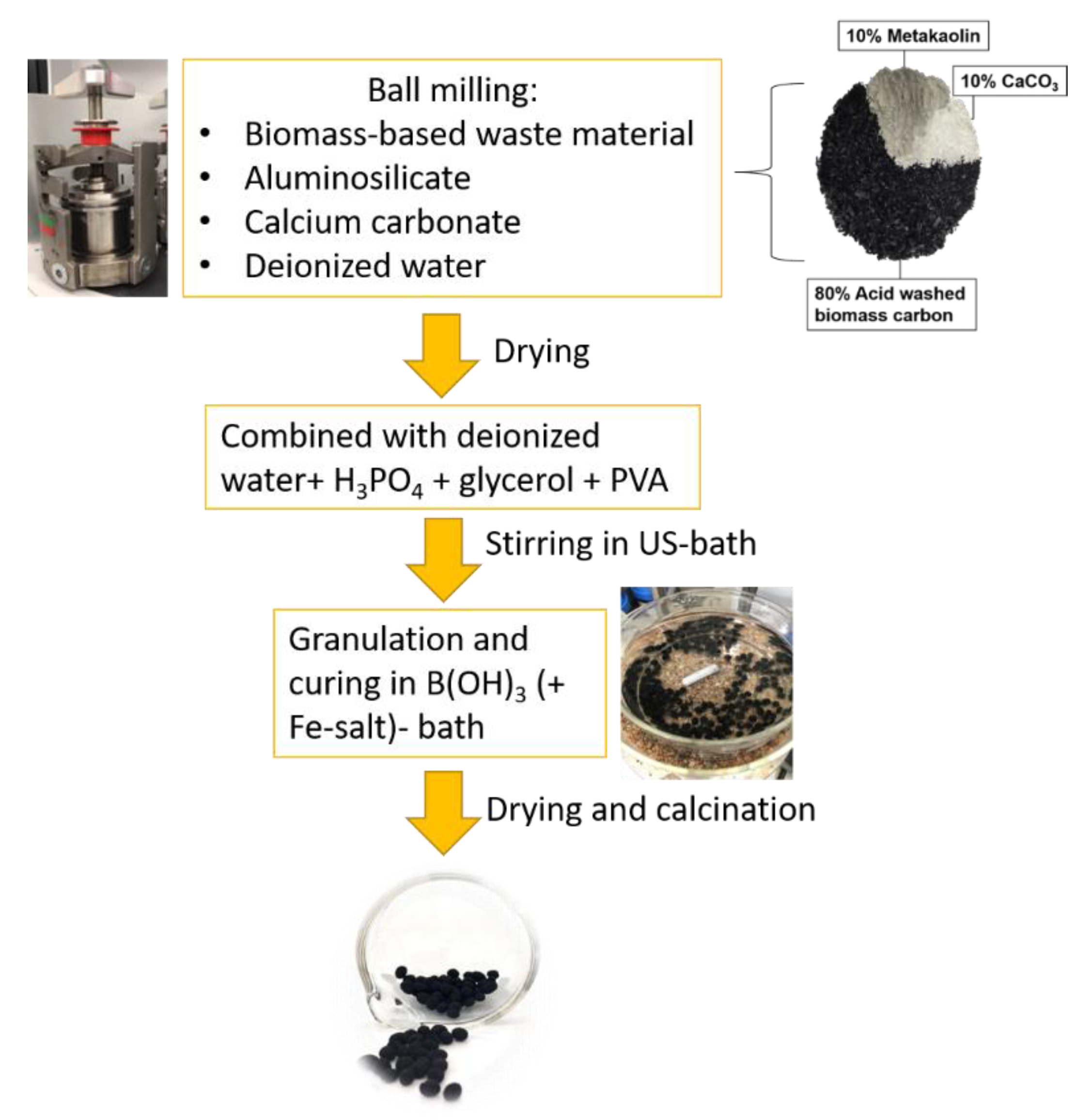 Ball milling:
• Biomass-based waste material
• Aluminosilicate
• Calcium carbonate
• Deionized water

10% Metakaolin

10% $CaCO_3$

80% Acid washed biomass carbon

Drying

Combined with deionized water+ $H_3PO_4$ + glycerol + PVA

Stirring in US-bath

Granulation and curing in $B(OH)_3$ (+ Fe-salt)- bath

Drying and calcination