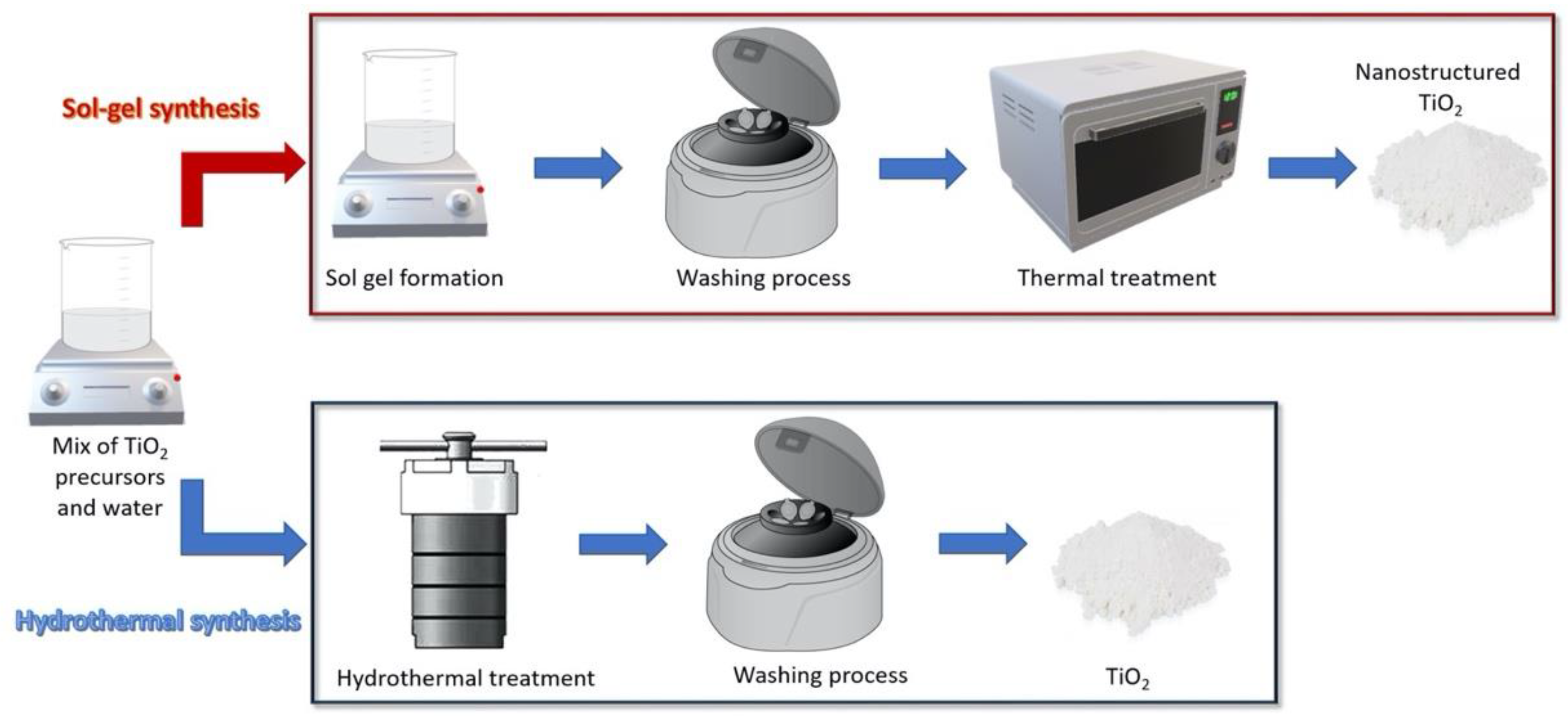 Sol-gel synthesis

Sol gel formation

Washing process

Thermal treatment

Nanostructured $TiO_2$

Mix of $TiO_2$ precursors and water

Hydrothermal synthesis

Hydrothermal treatment

Washing process

$TiO_2$