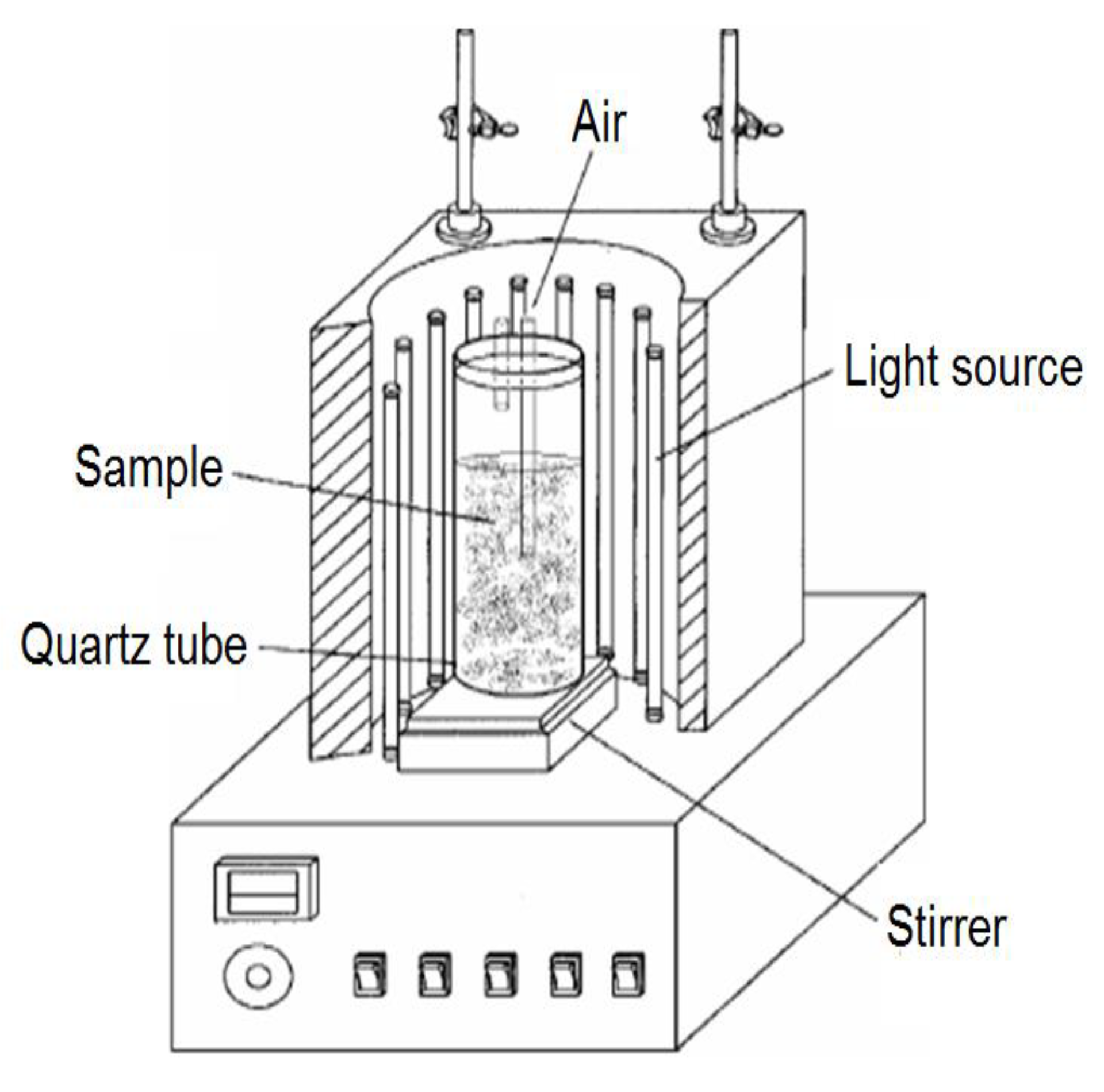 Air
Light source
Sample
Quartz tube
Stirrer