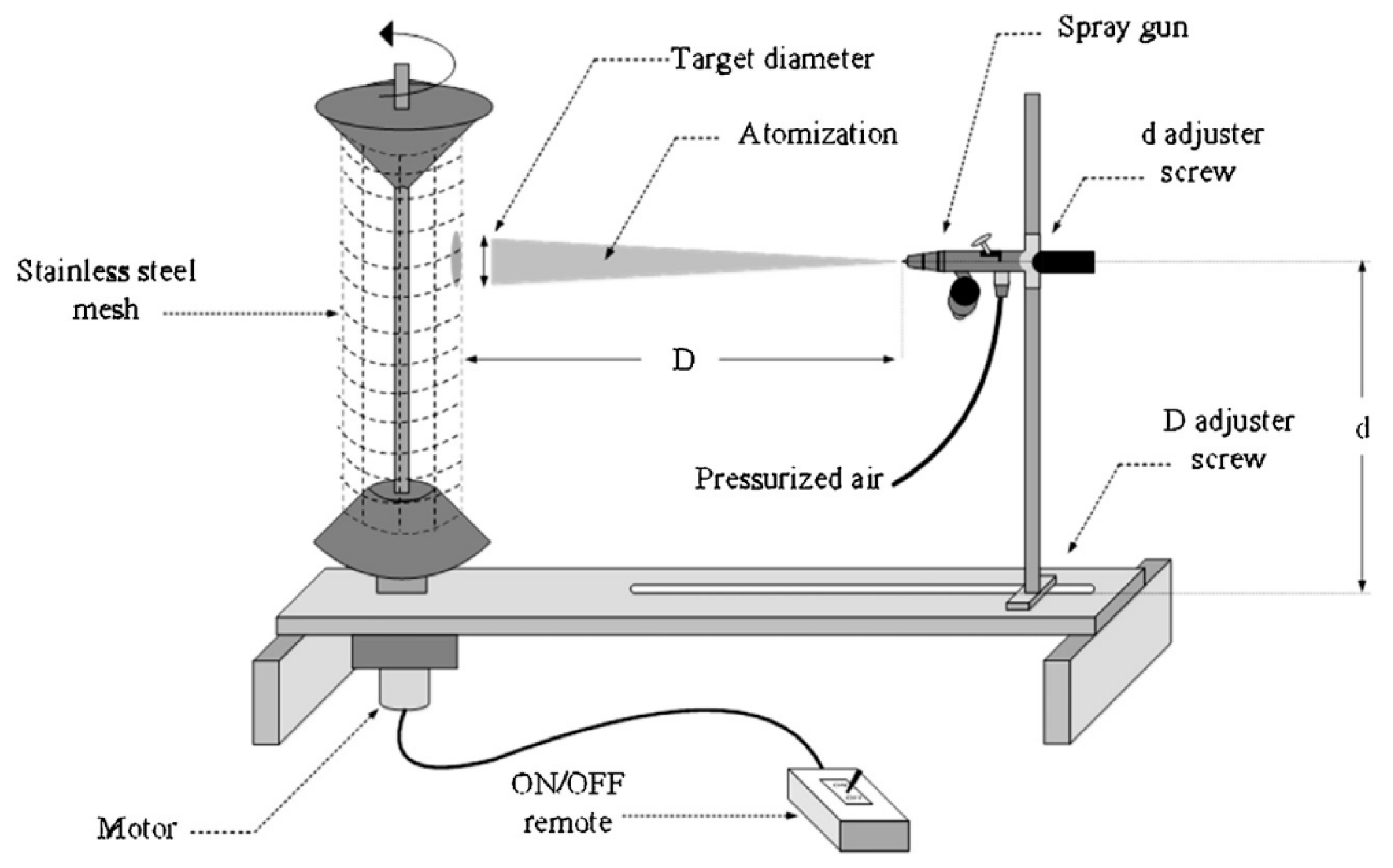 Spray gun

Target diameter

Atomization

d adjuster screw

Stainless steel mesh

D

D adjuster screw

d

Pressurized air

ON/OFF remote

Motor