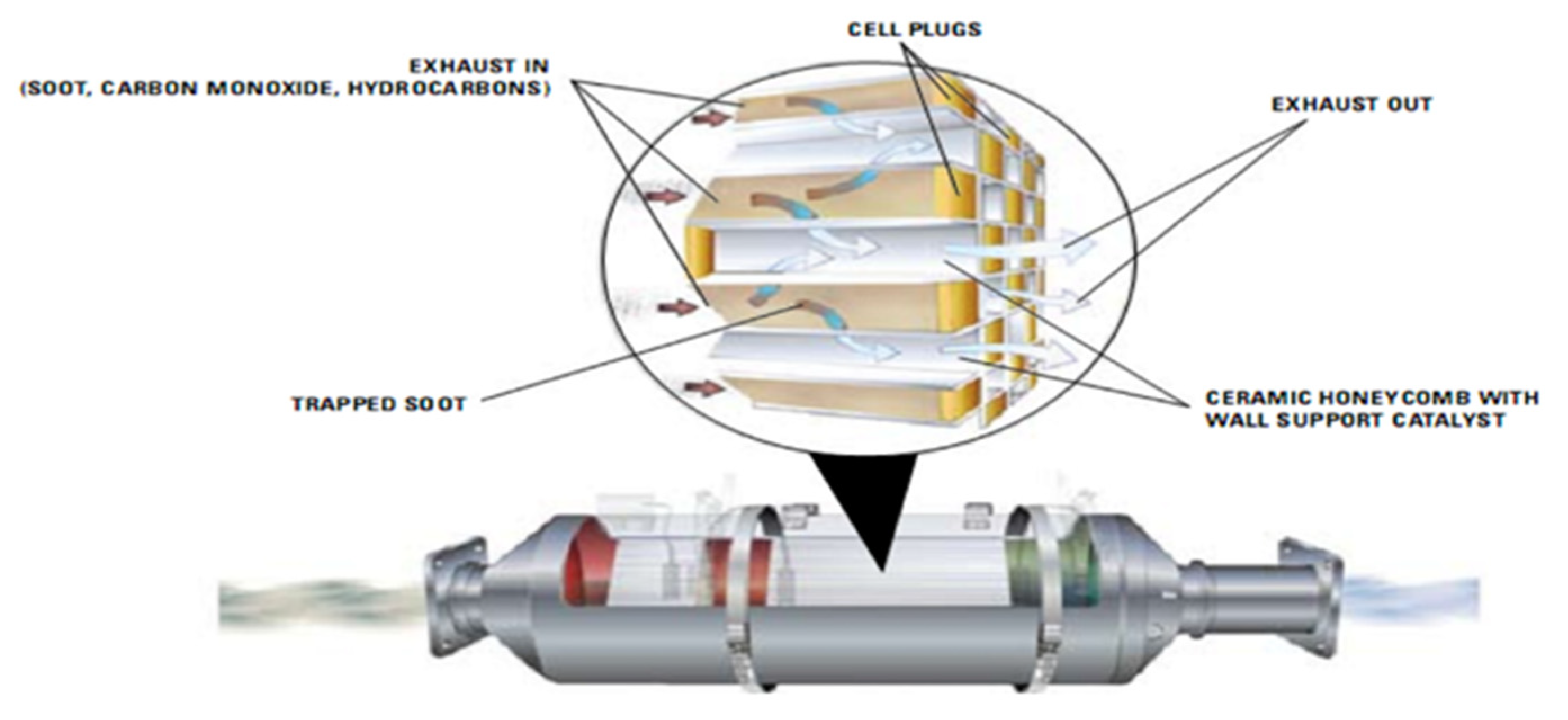 CELL PLUGS

EXHAUST IN
(SOOT, CARBON MONOXIDE, HYDROCARBONS)

EXHAUST OUT

TRAPPED SOOT

CERAMIC HONEYCOMB WITH
WALL SUPPORT CATALYST