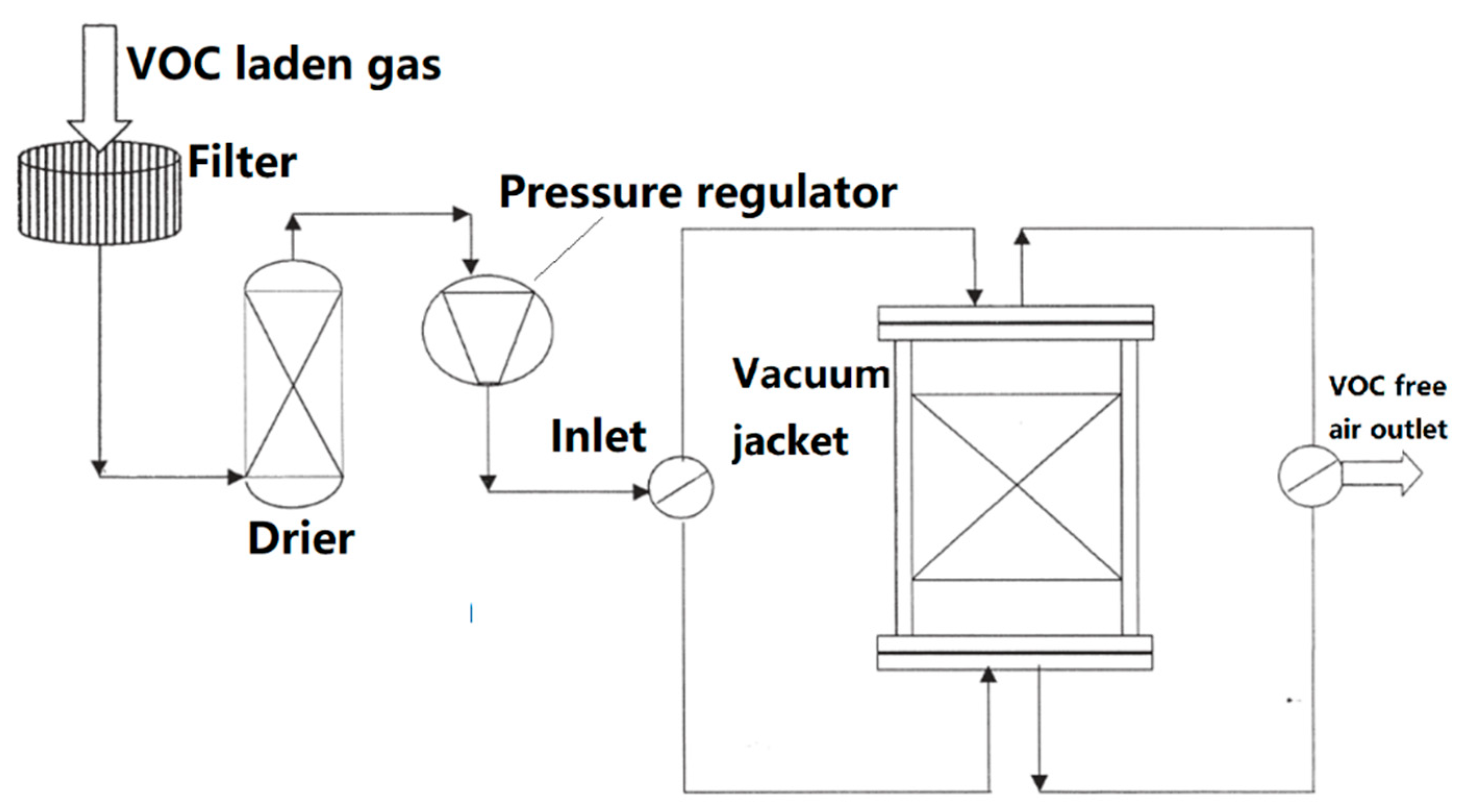 VOC laden gas

Filter

Pressure regulator

Drier

Inlet

Vacuum jacket

VOC free air outlet