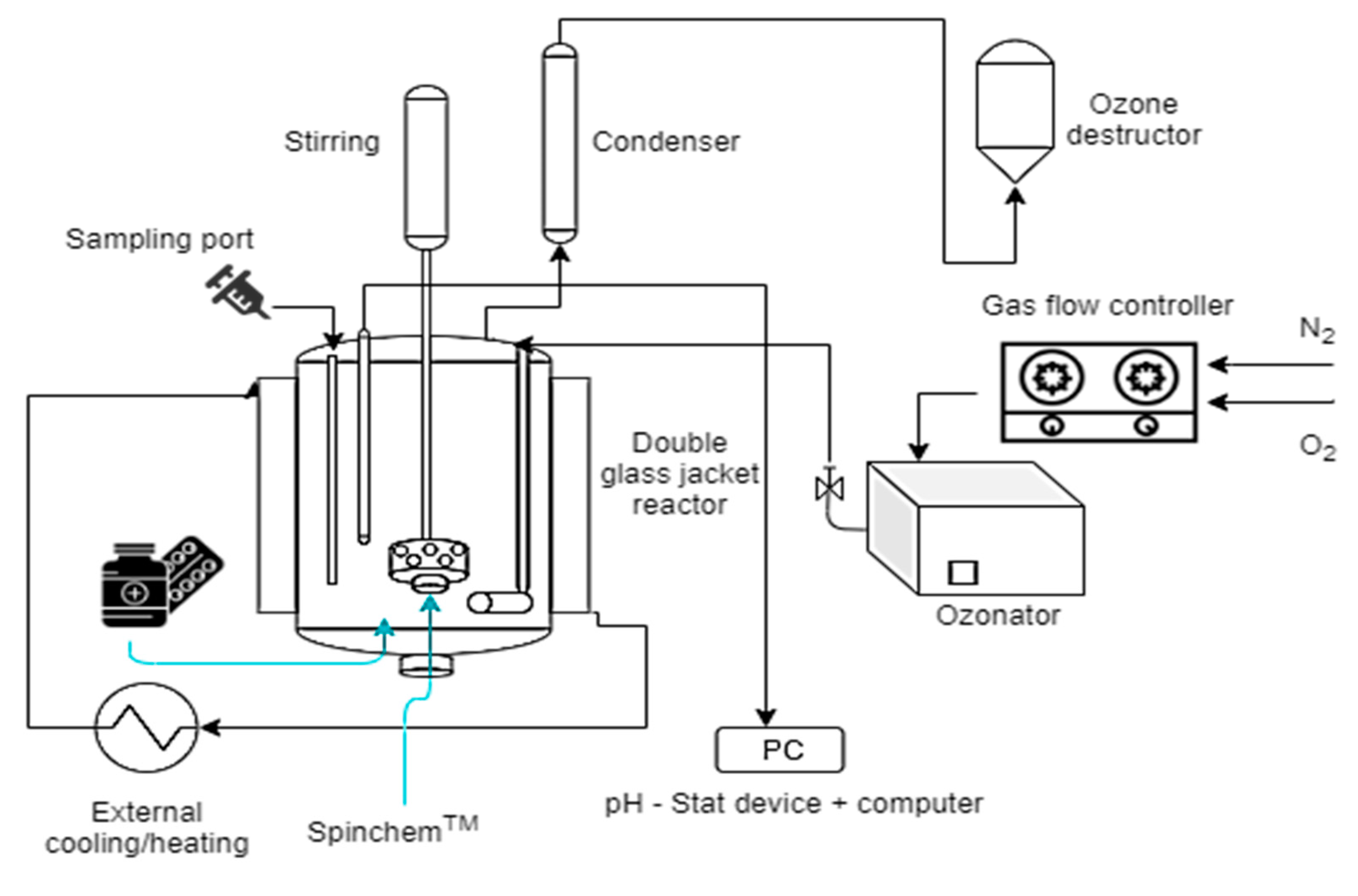 Stirring

Condenser

Ozone destructor

Sampling port

Gas flow controller

$N_2$

$O_2$

Double glass jacket reactor

Ozonator

PC

pH - Stat device + computer

External cooling/heating

Spinchem$^{TM}$