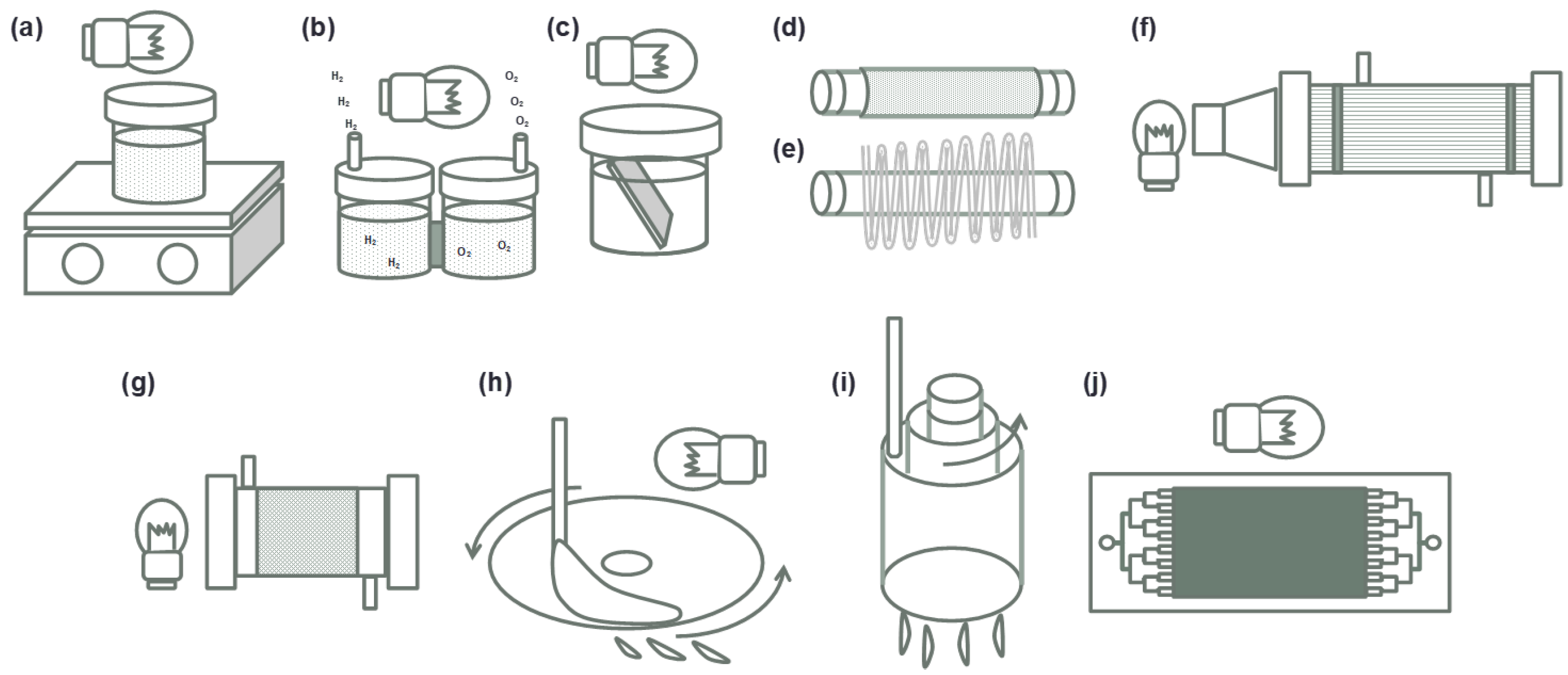 (a)

(b)

$H_2$ $H_2$ $H_2$

$O_2$ $O_2$ $O_2$

$H_2$ $H_2$

$O_2$ $O_2$

(c)

(d)

(e)

(f)

(g)

(h)

(i)

(j)