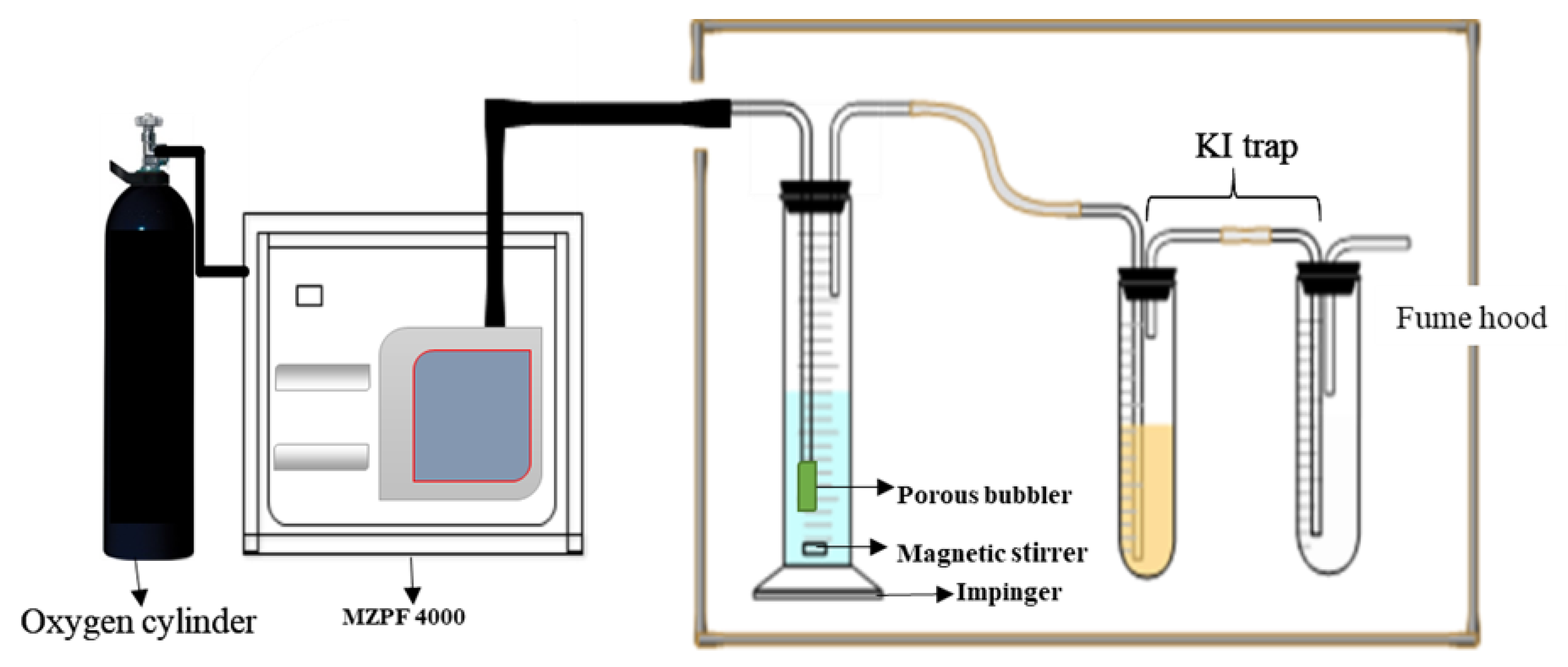 KI trap

Fume hood

Porous bubbler

Magnetic stirrer

Impinger

Oxygen cylinder

MZPF 4000