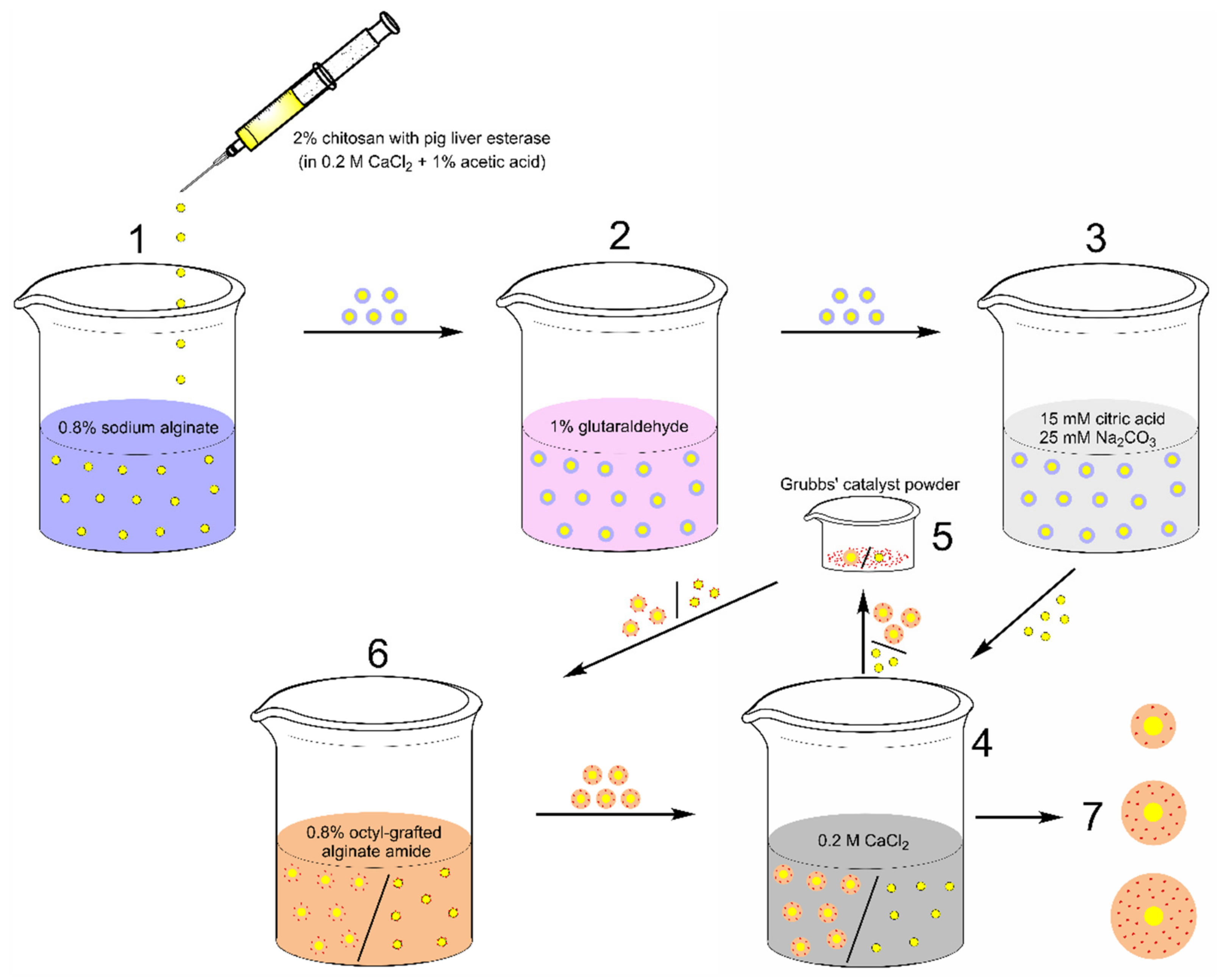 2% chitosan with pig liver esterase (in 0.2 M $CaCl_2$ + 1% acetic acid)

1

0.8% sodium alginate

2

1% glutaraldehyde

3

15 mM citric acid
25 mM $Na_2CO_3$

Grubbs' catalyst powder

5

6

0.8% octyl-grafted alginate amide

4

0.2 M $CaCl_2$

7