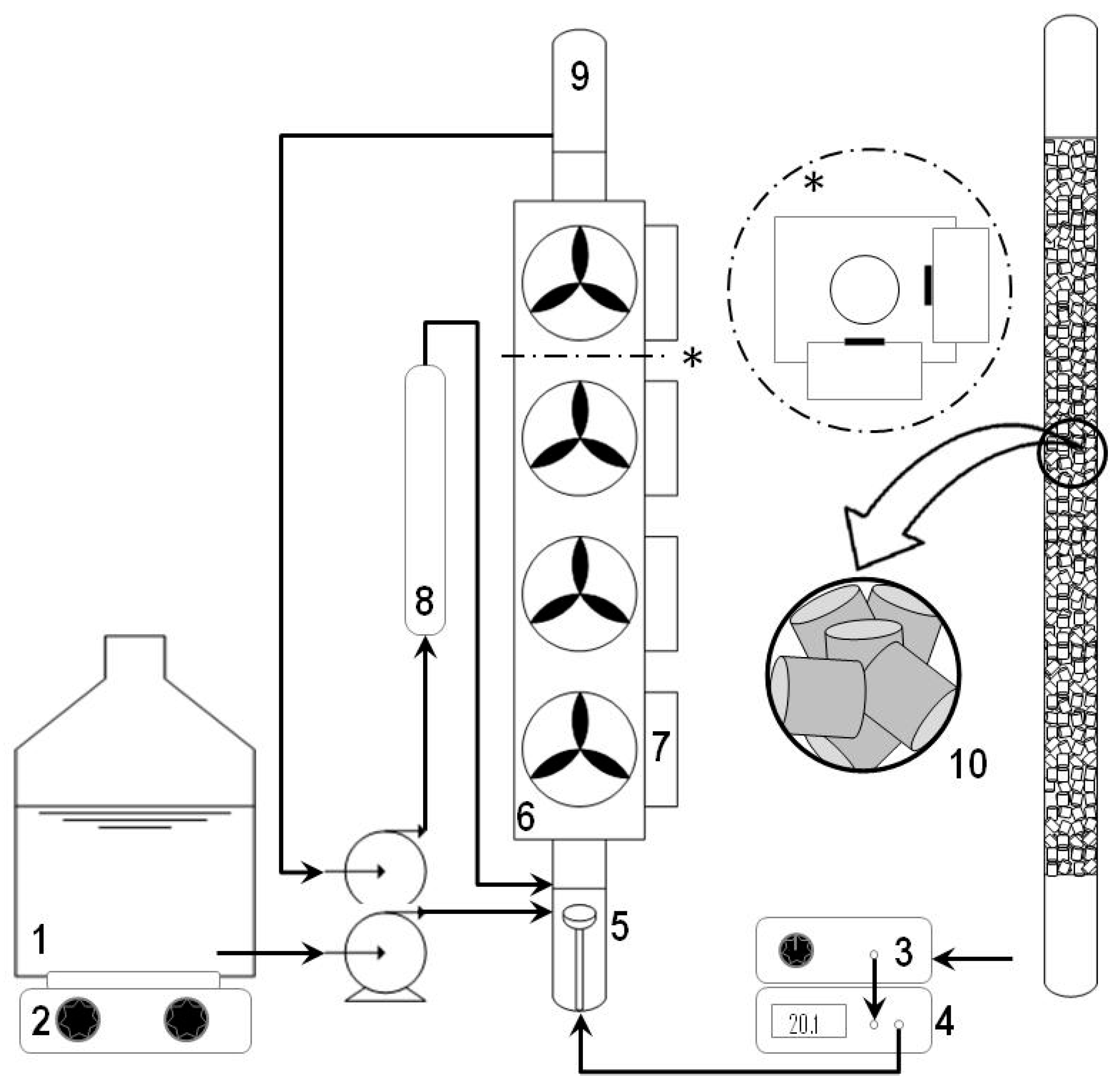 9
*
*
8
7
10
6
5
1
3
2
20.1
4