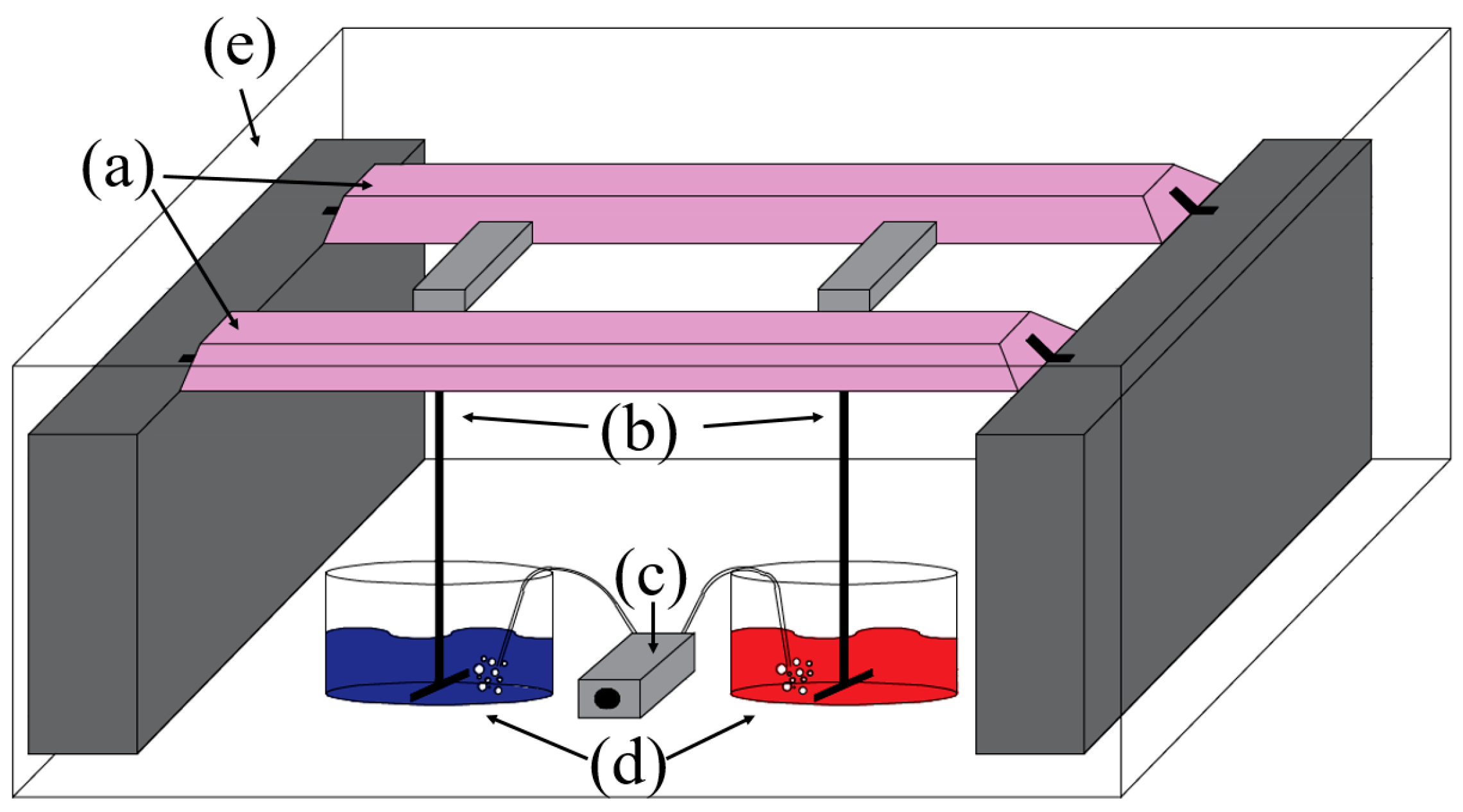 (e)
(a)
(b)
(c)
(d)