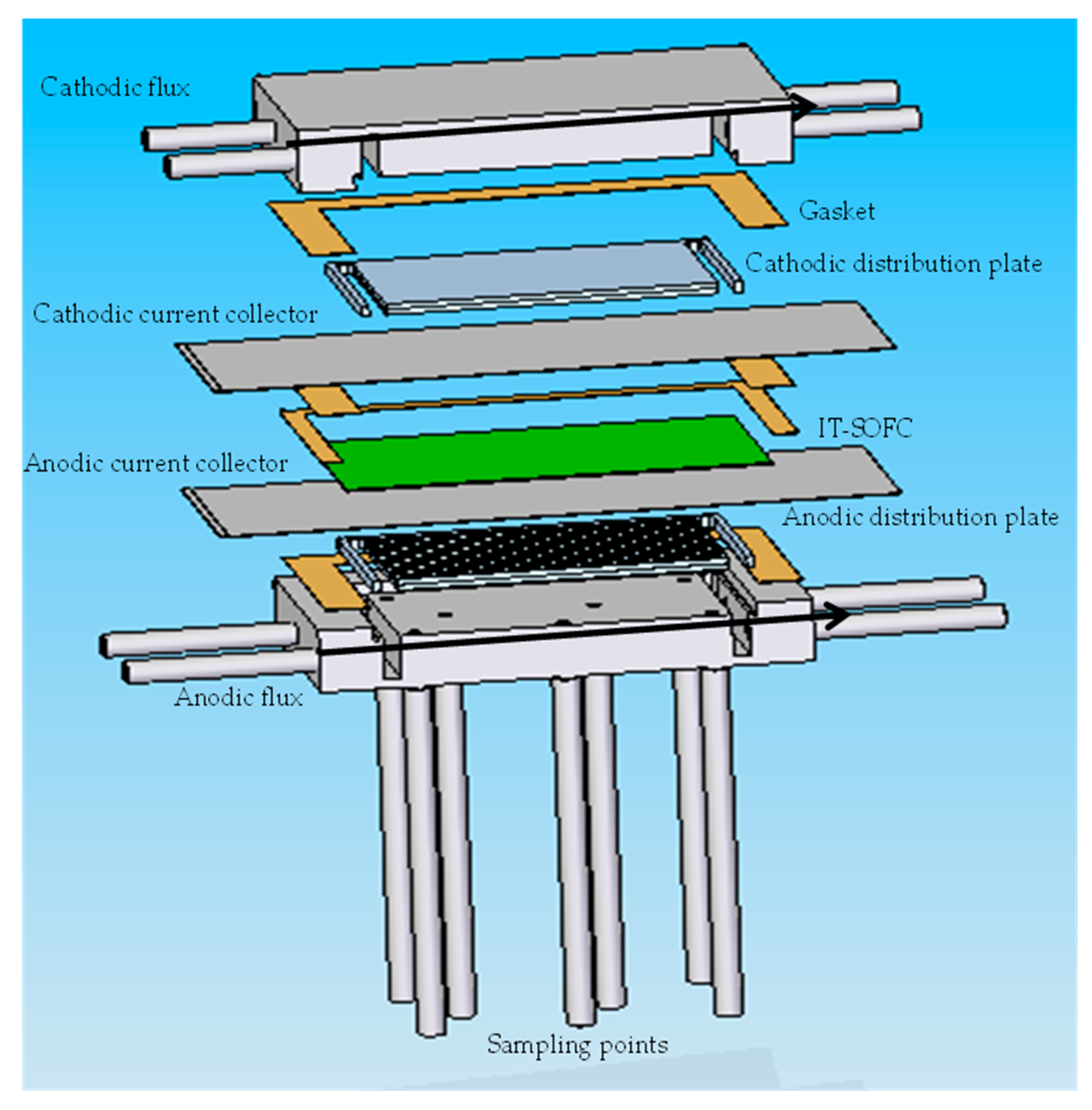 Cathodic flux

Gasket

Cathodic distribution plate

Cathodic current collector

IT-SOFC

Anodic current collector

Anodic distribution plate

Anodic flux

Sampling points