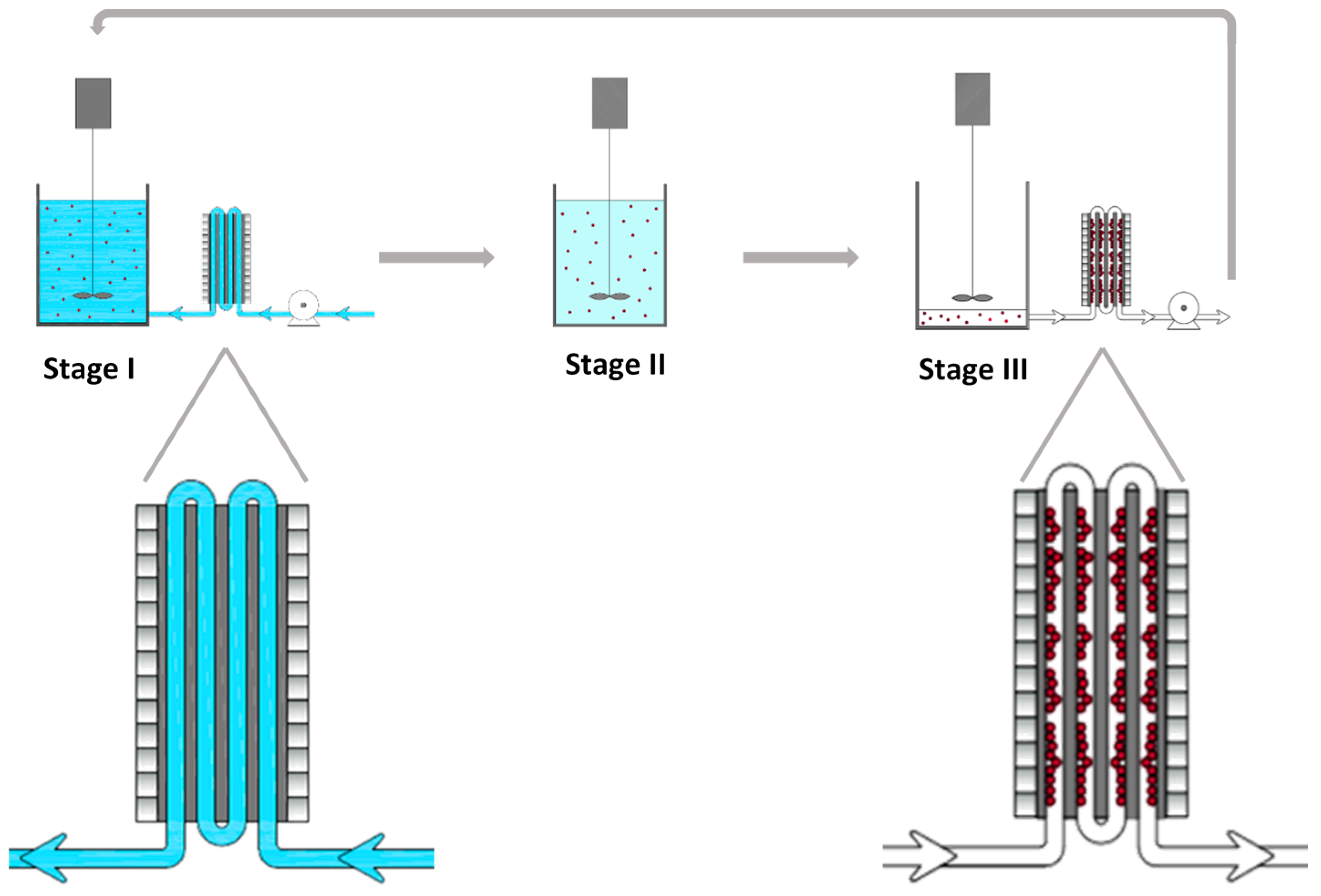 Stage I

Stage II

Stage III