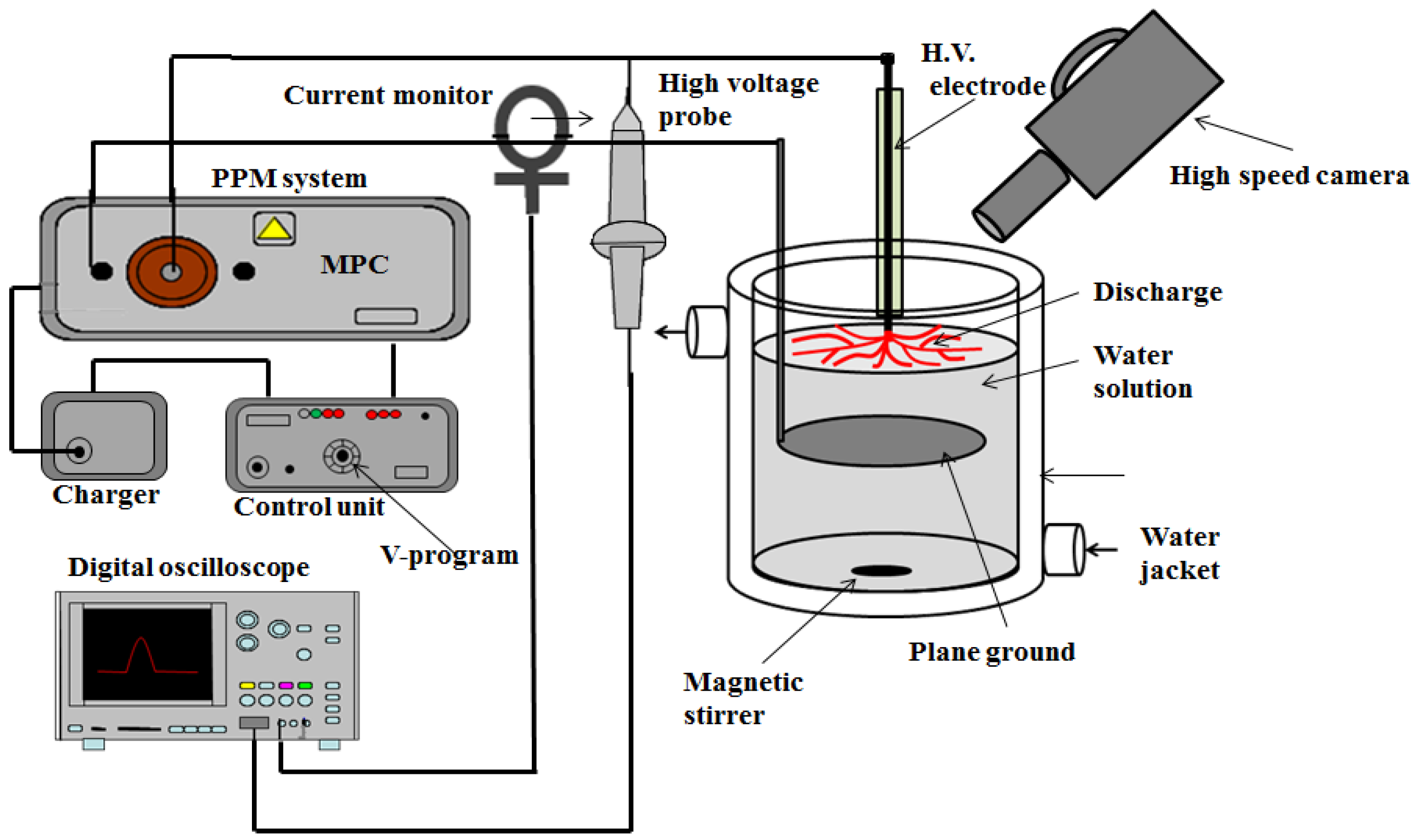 H.V. electrode

Current monitor

High voltage probe

High speed camera

PPM system

MPC

Discharge

Water solution

Charger

Control unit

V-program

Water jacket

Digital oscilloscope

Plane ground

Magnetic stirrer