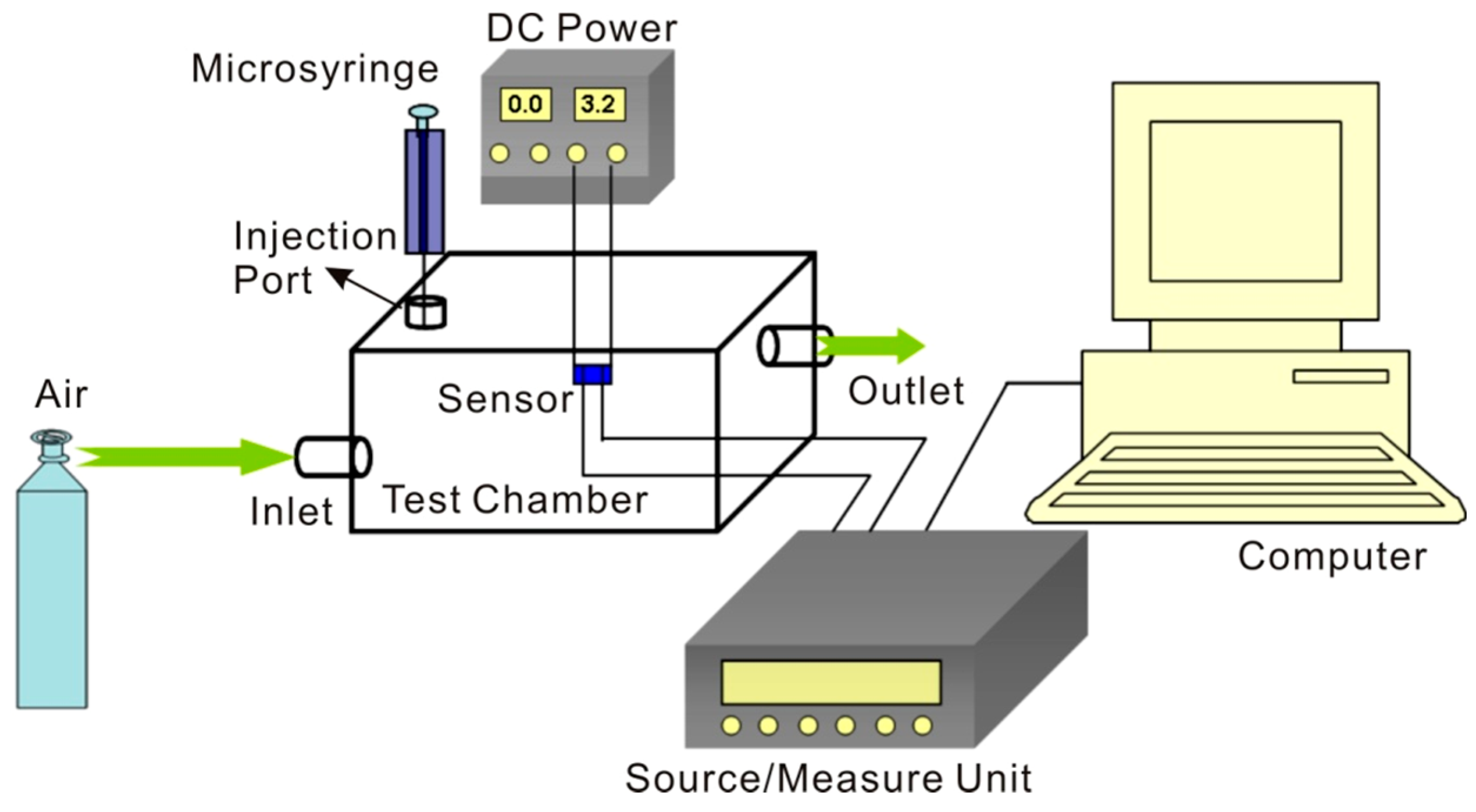 DC Power

Microsyringe

0.0

3.2

Injection Port

Air

Sensor

Outlet

Inlet

Test Chamber

Computer

Source/Measure Unit