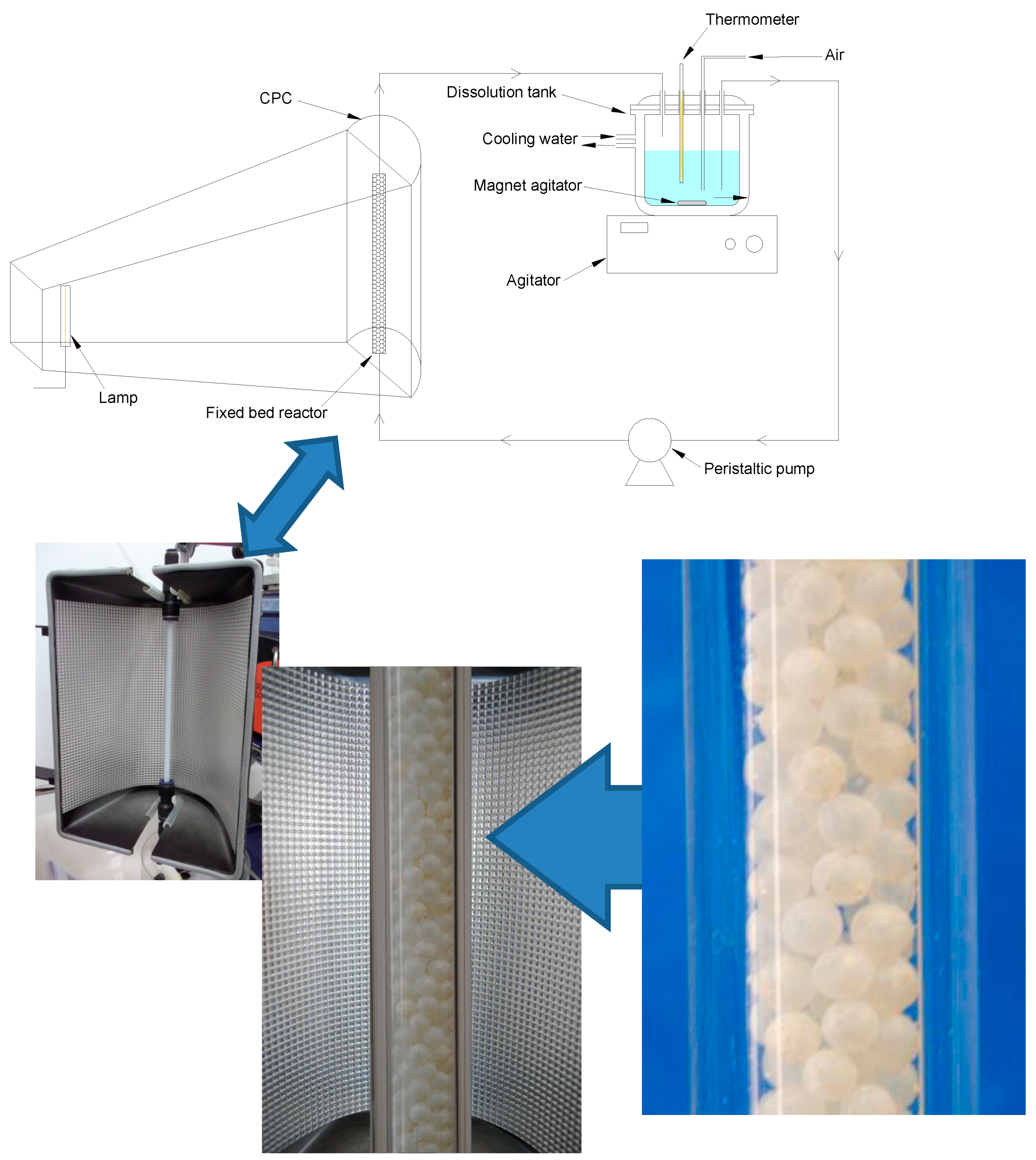 Thermometer
Air
CPC
Dissolution tank
Cooling water
Magnet agitator
Agitator
Lamp
Fixed bed reactor
Peristaltic pump