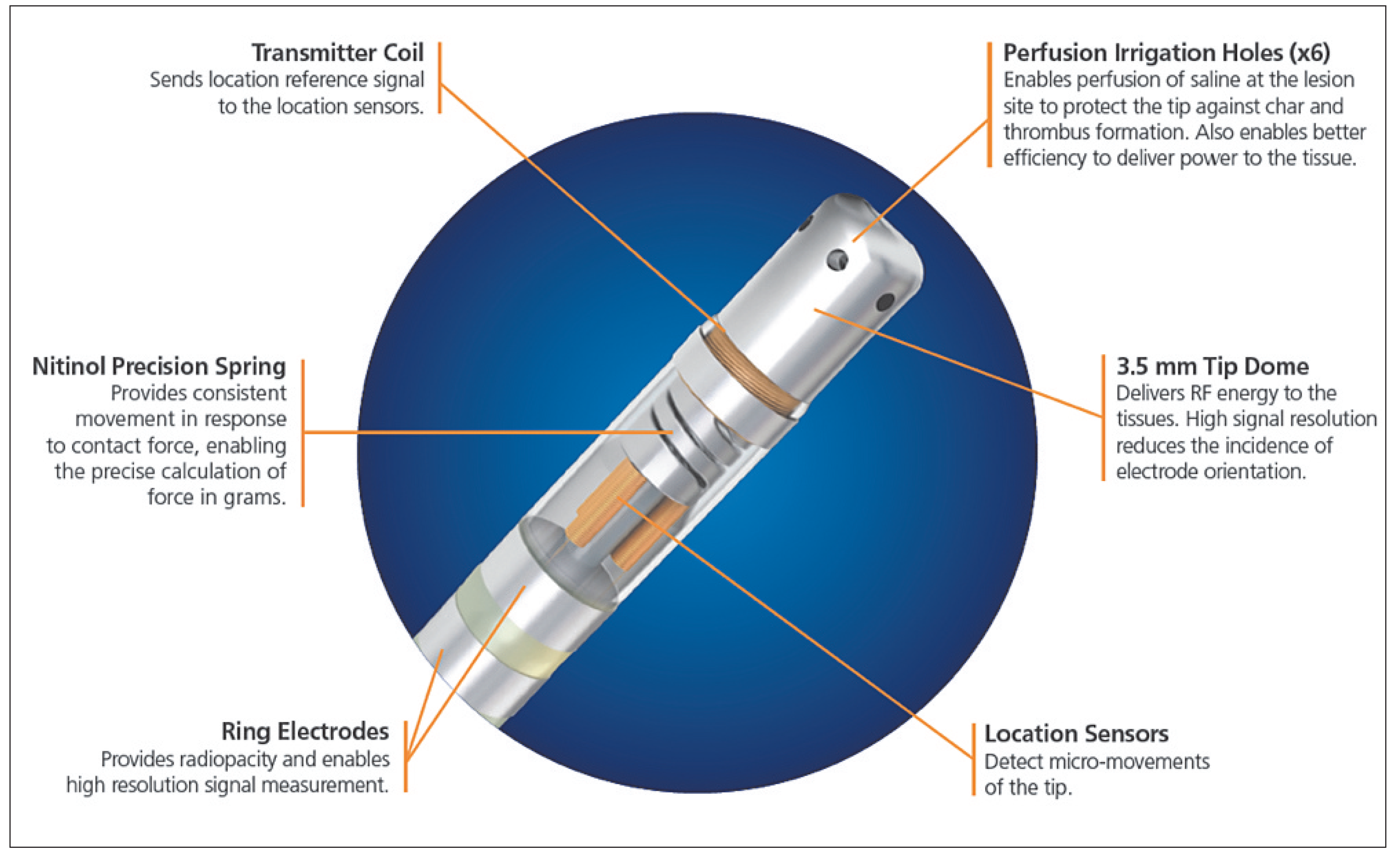 Transmitter Coil
Sends location reference signal to the location sensors.

Perfusion Irrigation Holes (x6)
Enables perfusion of saline at the lesion site to protect the tip against char and thrombus formation. Also enables better efficiency to deliver power to the tissue.

Nitinol Precision Spring
Provides consistent movement in response to contact force, enabling the precise calculation of force in grams.

3.5 mm Tip Dome
Delivers RF energy to the tissues. High signal resolution reduces the incidence of electrode orientation.

Ring Electrodes
Provides radiopacity and enables high resolution signal measurement.

Location Sensors
Detect micro-movements of the tip.