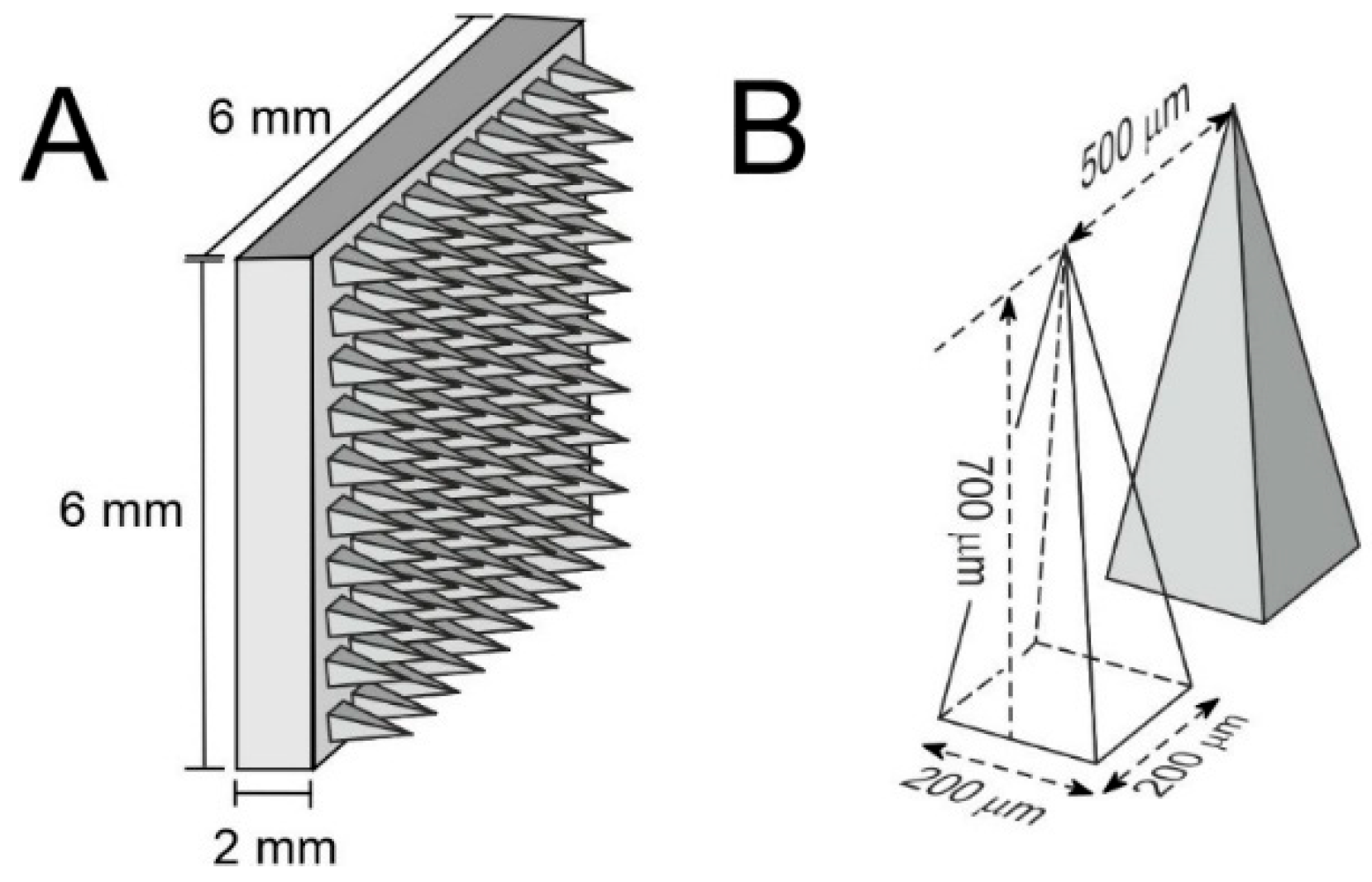 A

6 mm

6 mm

2 mm

B

500 μm

700 μm

200 μm

200 μm