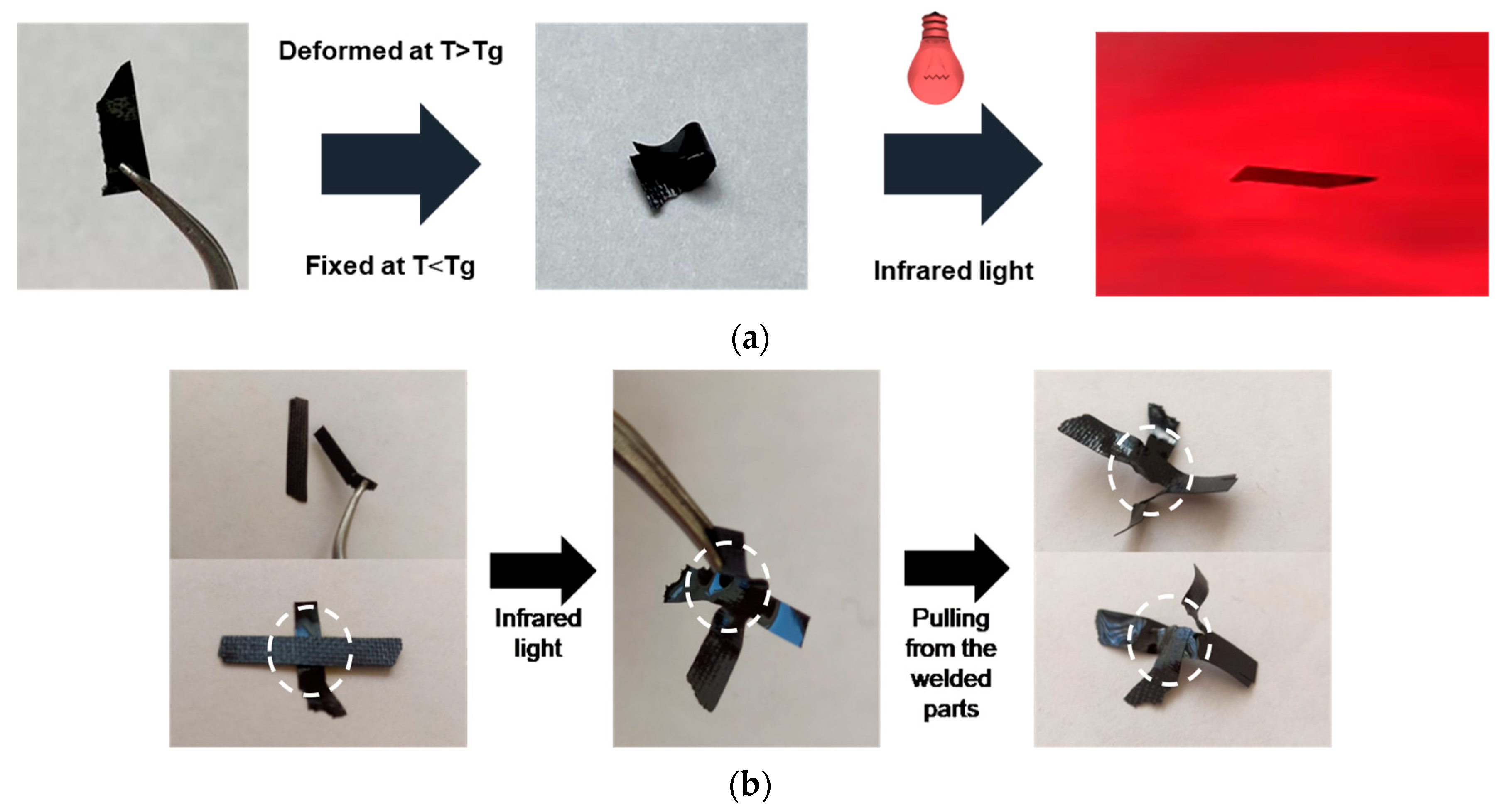 Deformed at T>Tg

Fixed at T<Tg

Infrared light

(a)

Infrared light

Pulling from the welded parts

(b)