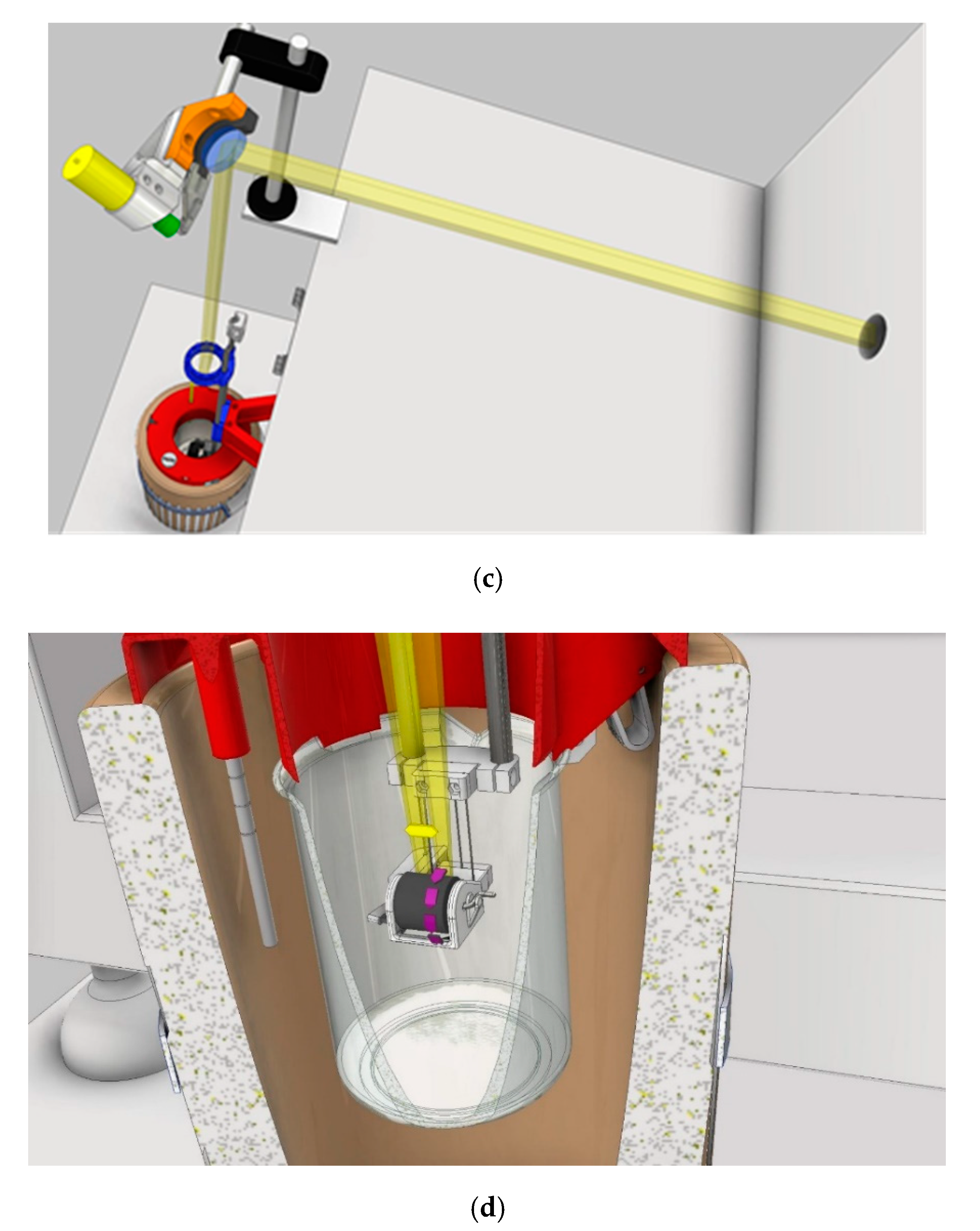 (c)

(d)