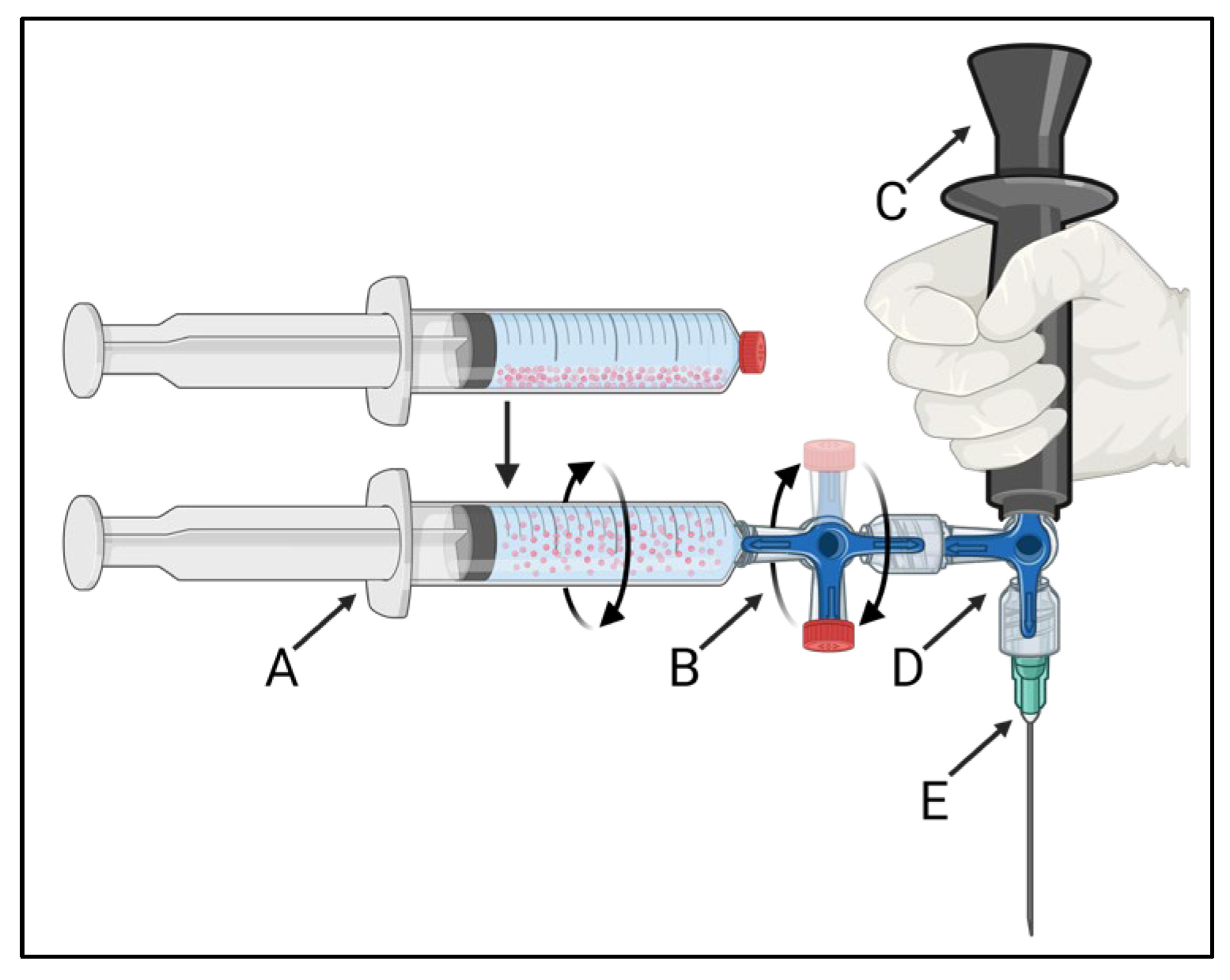 C

A

B

D

E