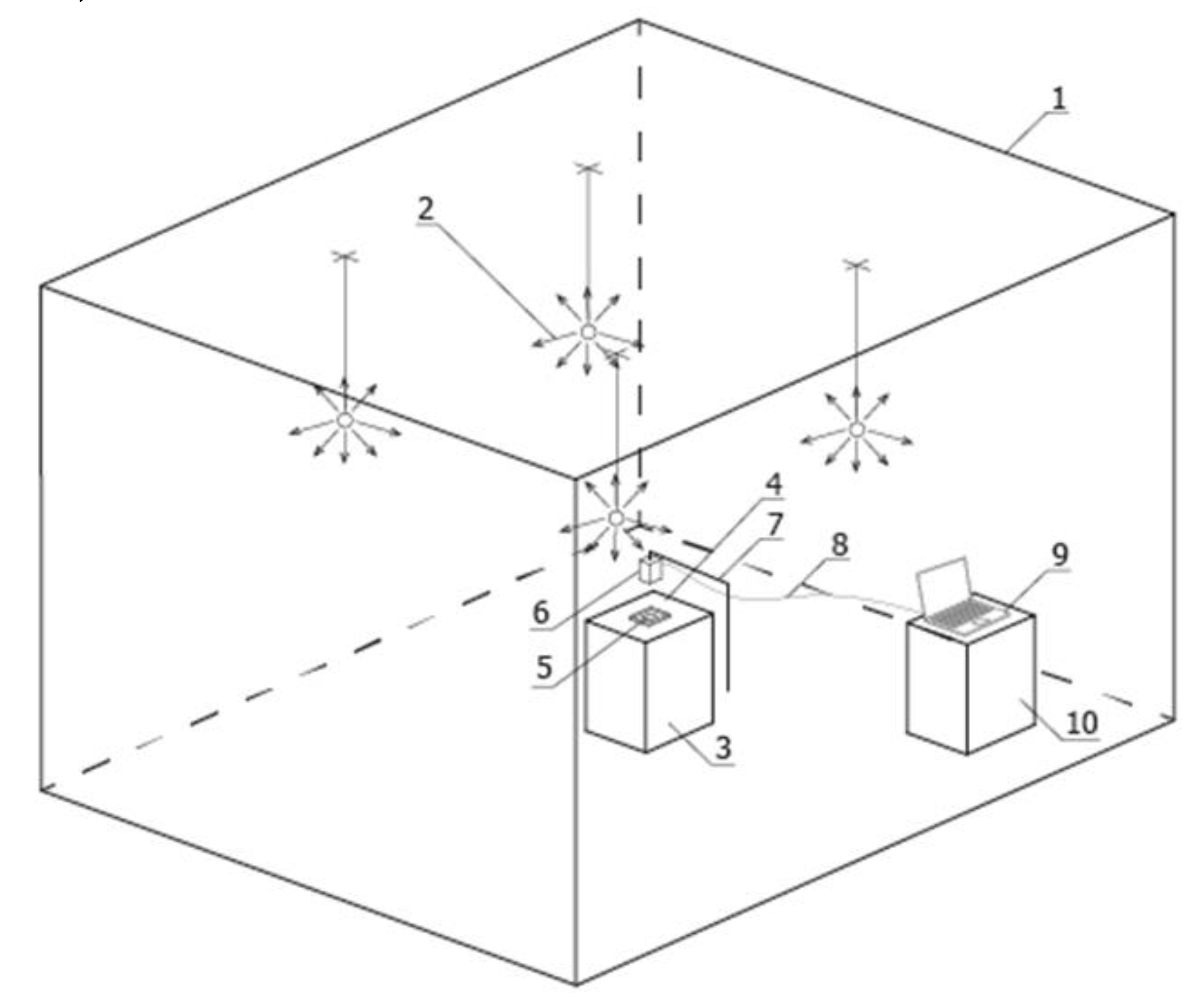 1
2
4
7
8
9
6
5
3
10